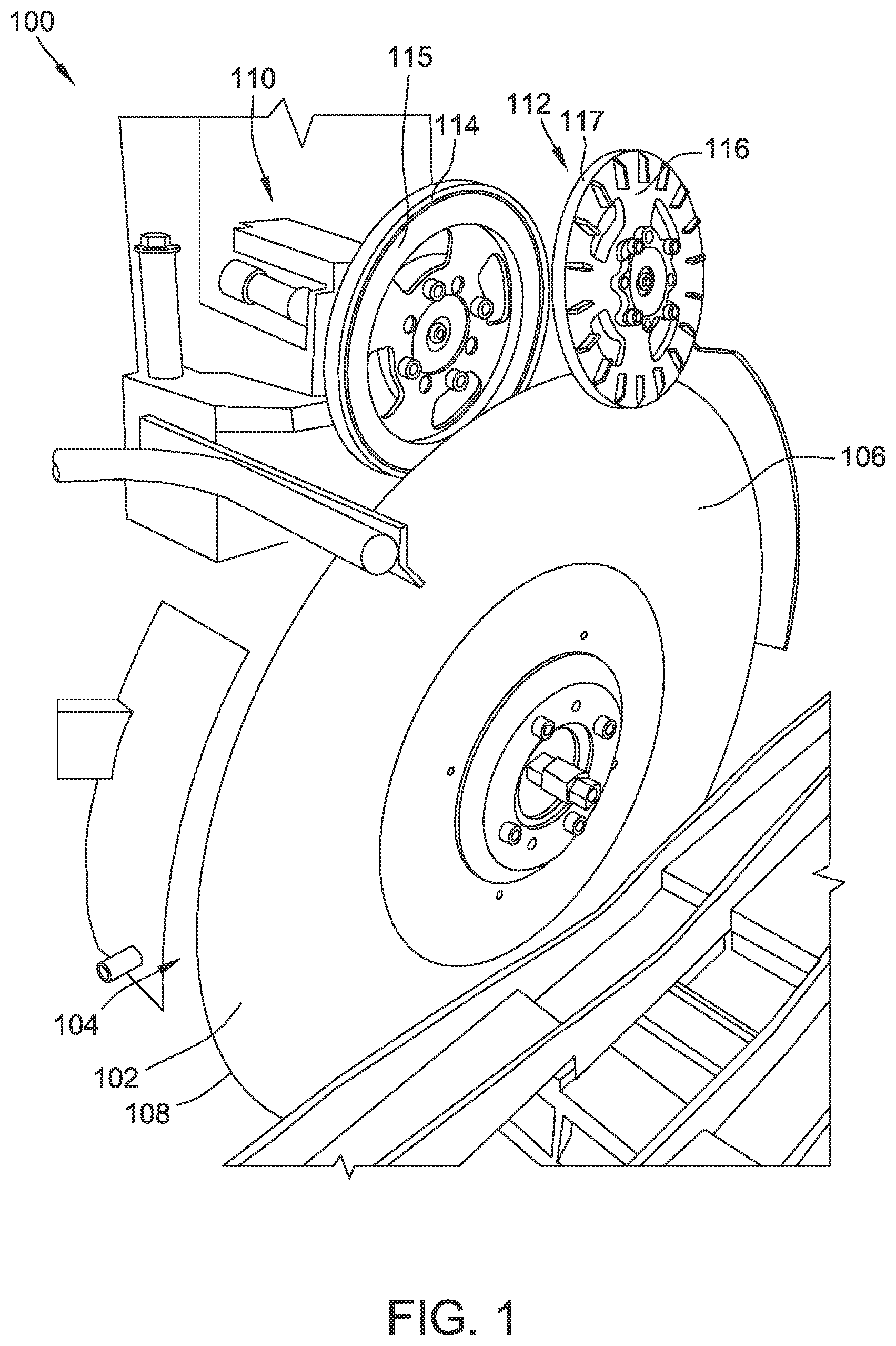 100
110
115
114
112
117
116
106
104
102
108
FIG. 1