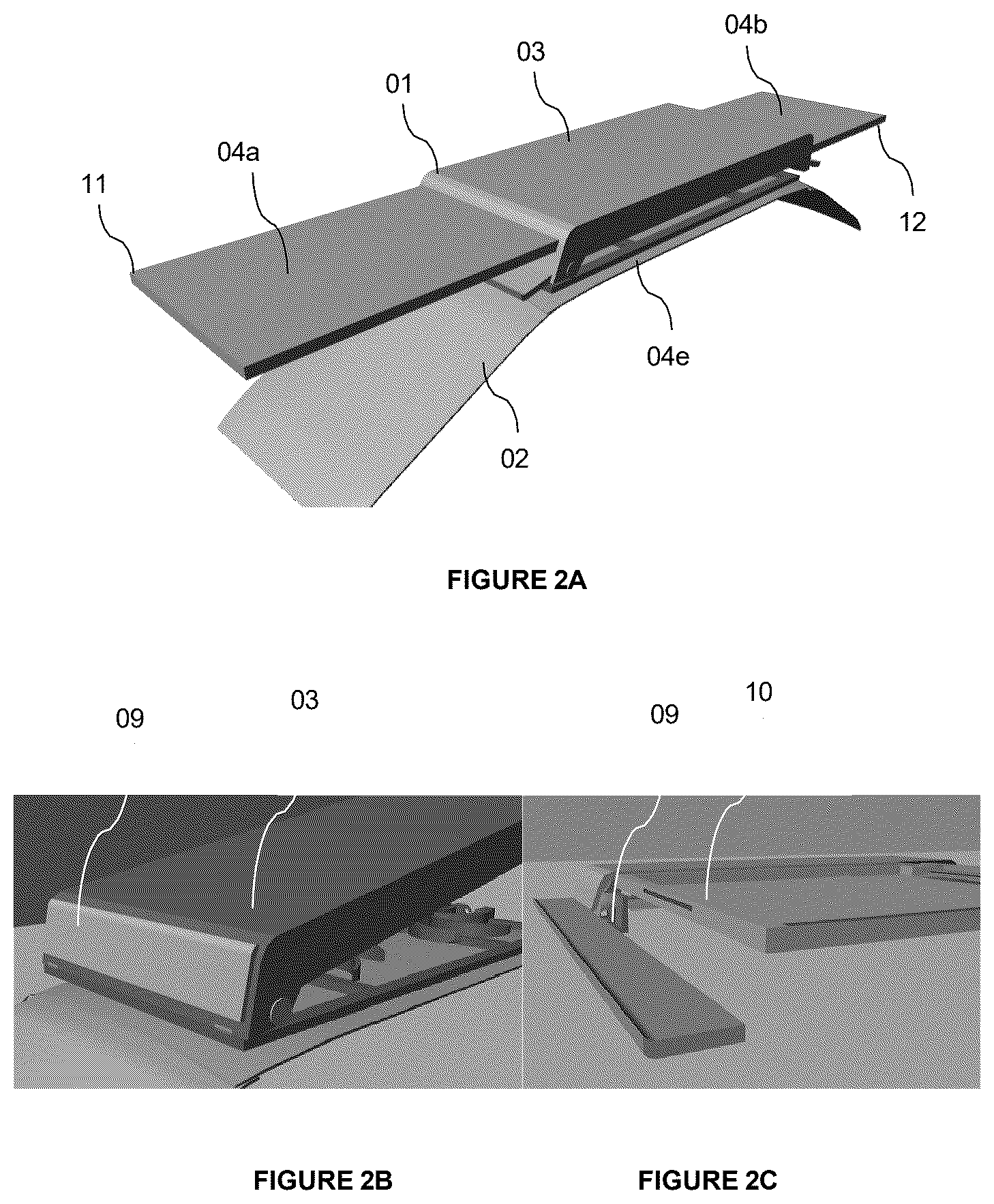 04b

03

01

04a

11

12

04e

02

FIGURE 2A

09

03

09

10

FIGURE 2B

FIGURE 2C