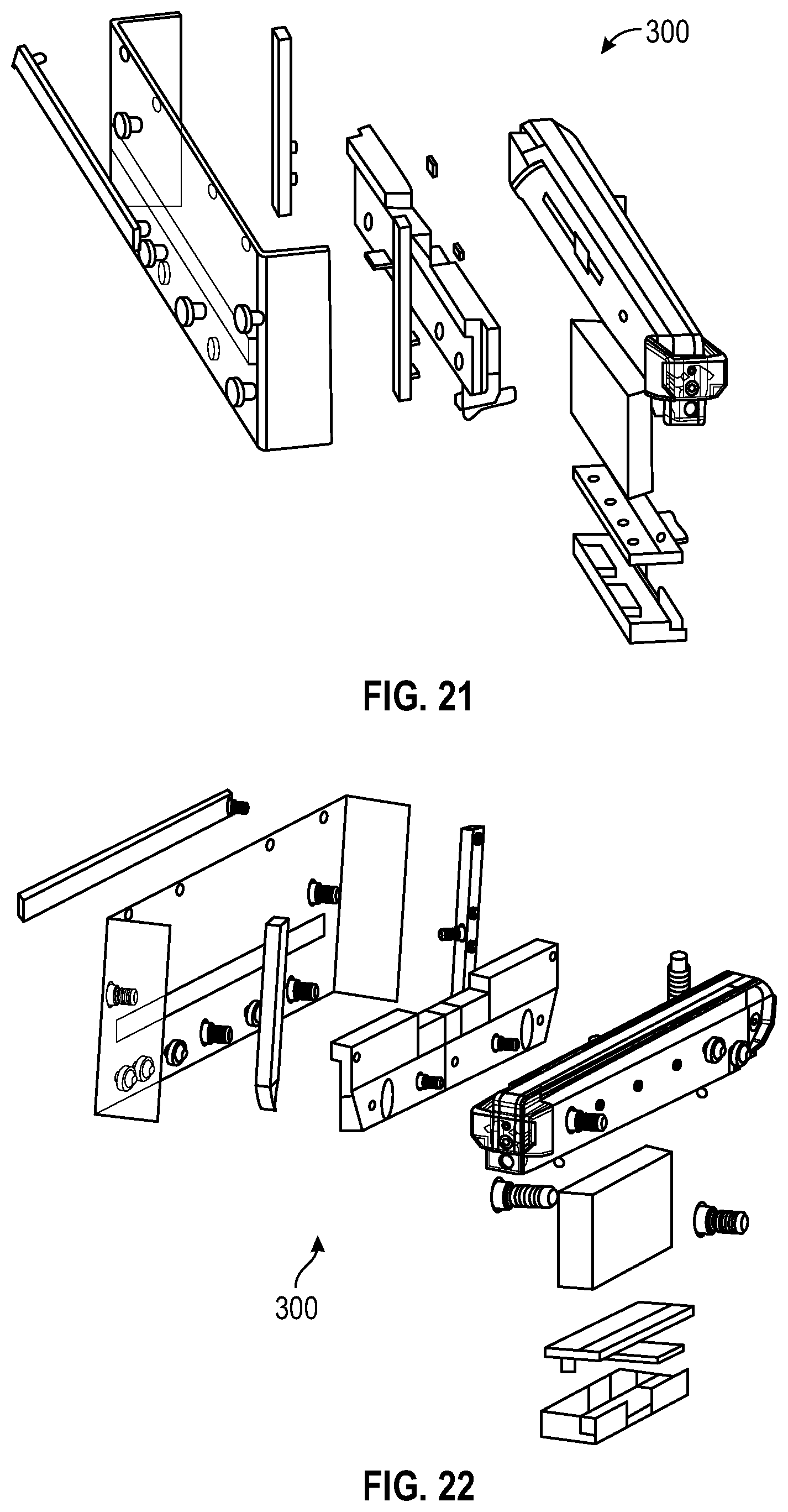 300

FIG. 21

300

FIG. 22