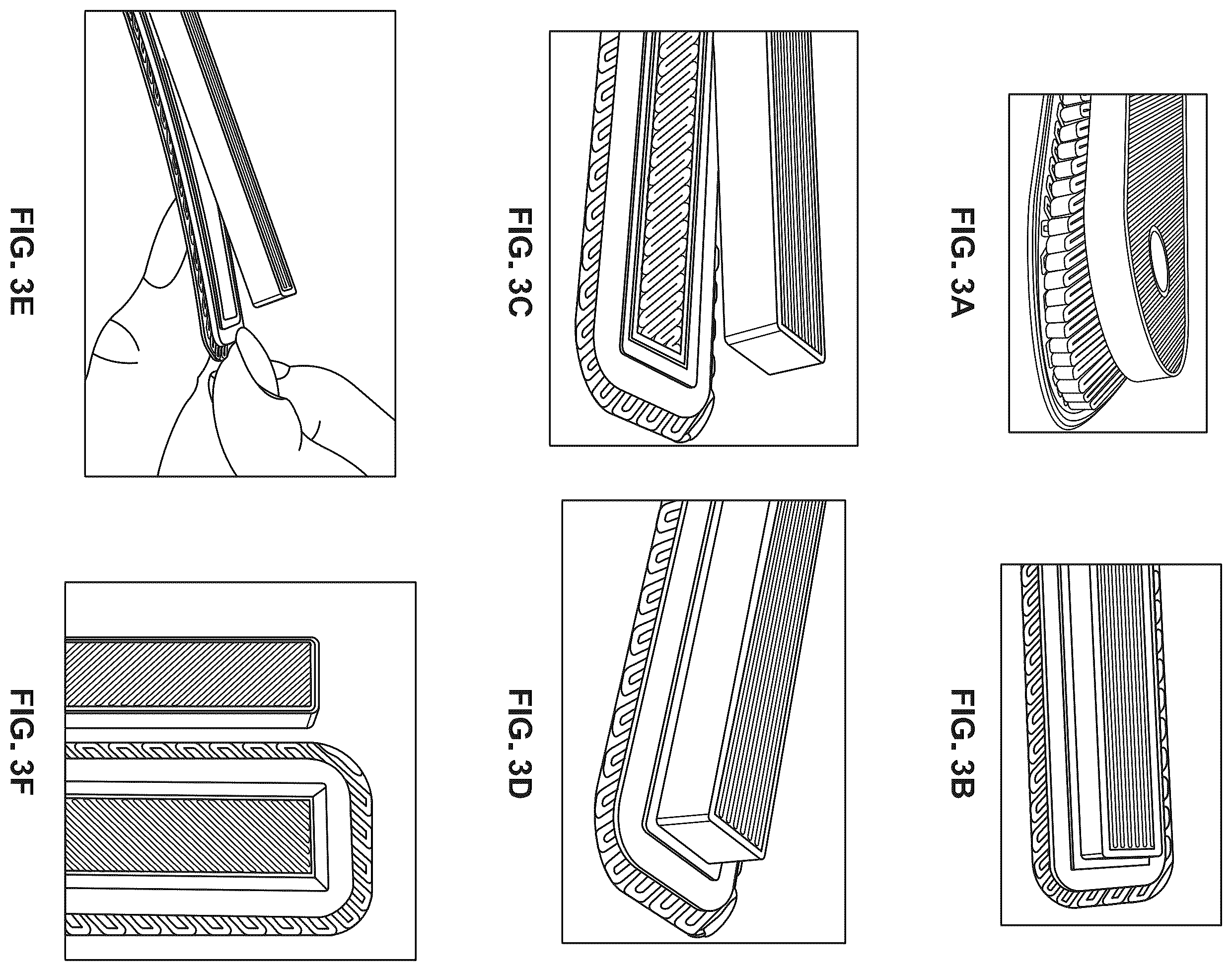 FIG. 3A

FIG. 3B

FIG. 3C

FIG. 3D

FIG. 3E

FIG. 3F