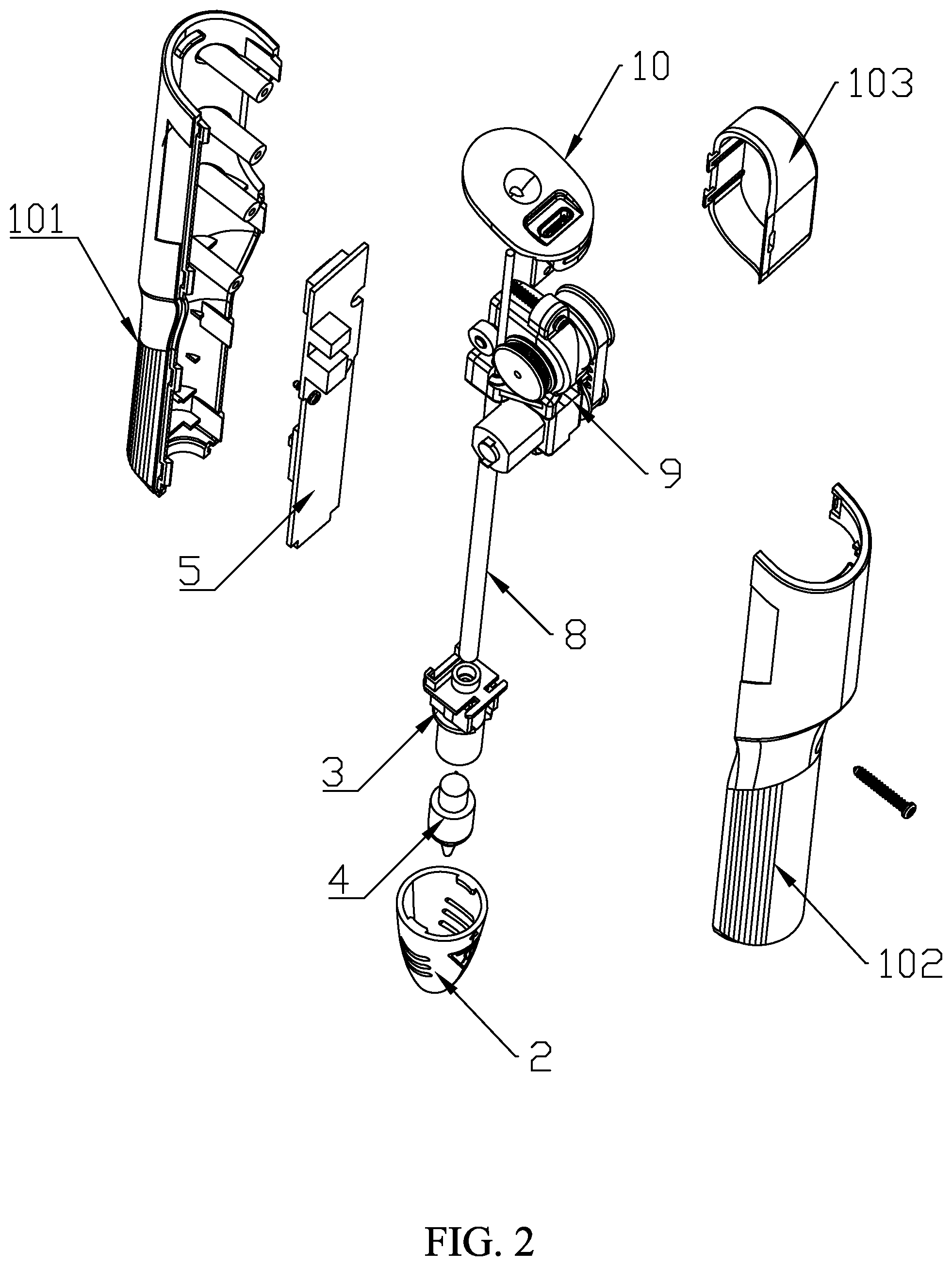 10

103

101

9

5

8

3

4

102

2

FIG. 2