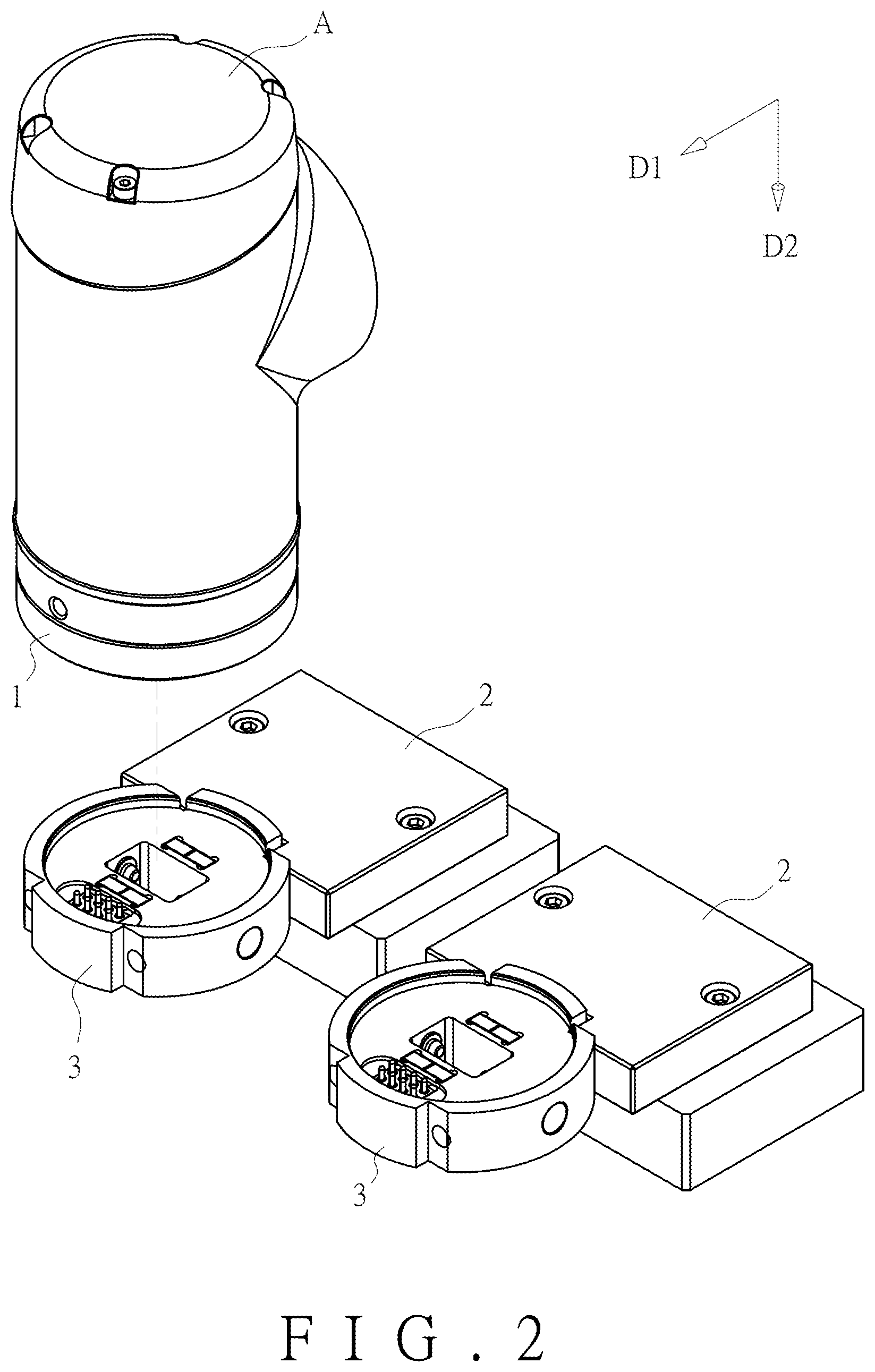 A

D1

D2

1

2

2

3

3

F I G . 2