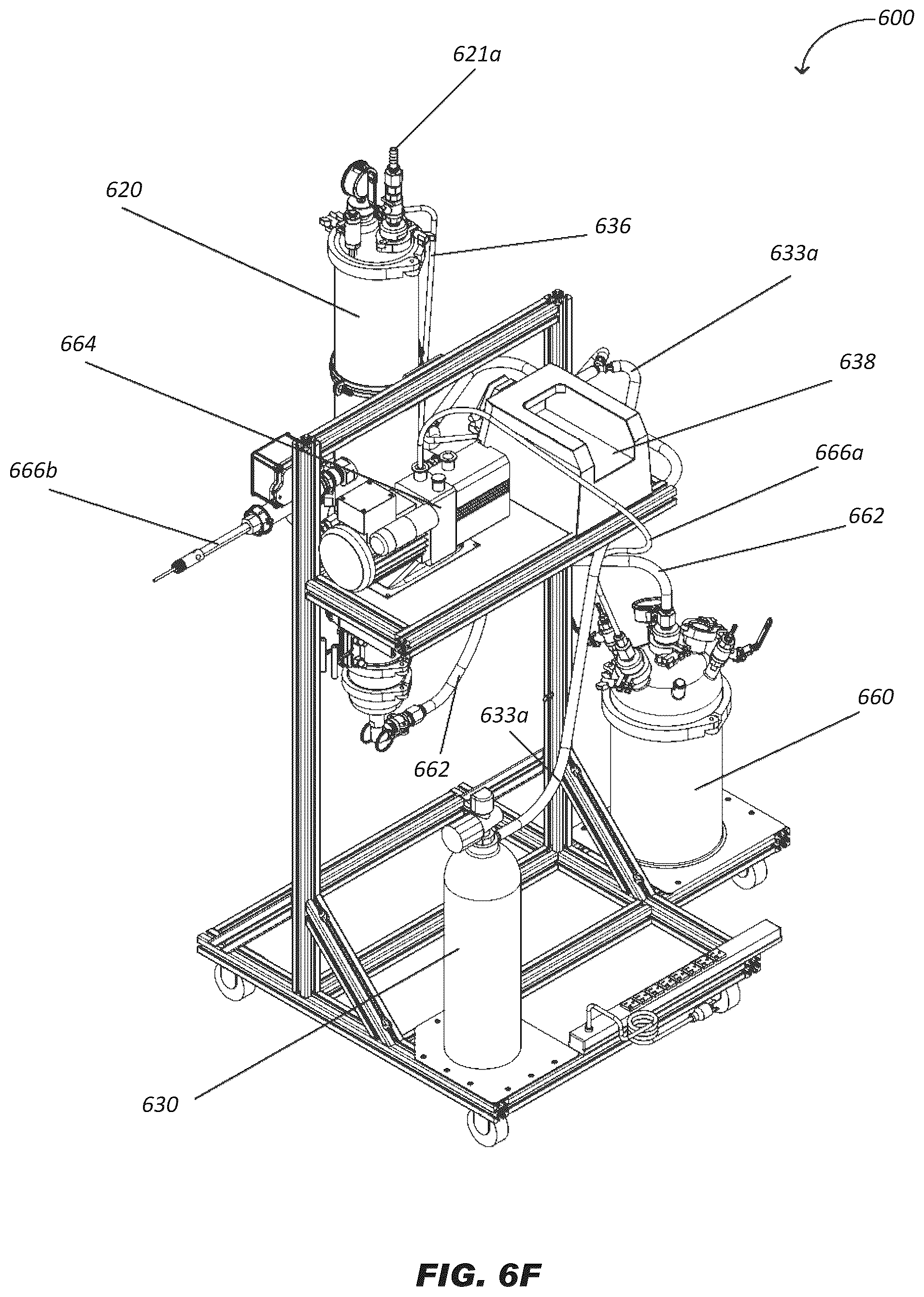 600

621a

620

636

633a

664

638

666b

666a

662

660

633a

662

630

FIG. 6F