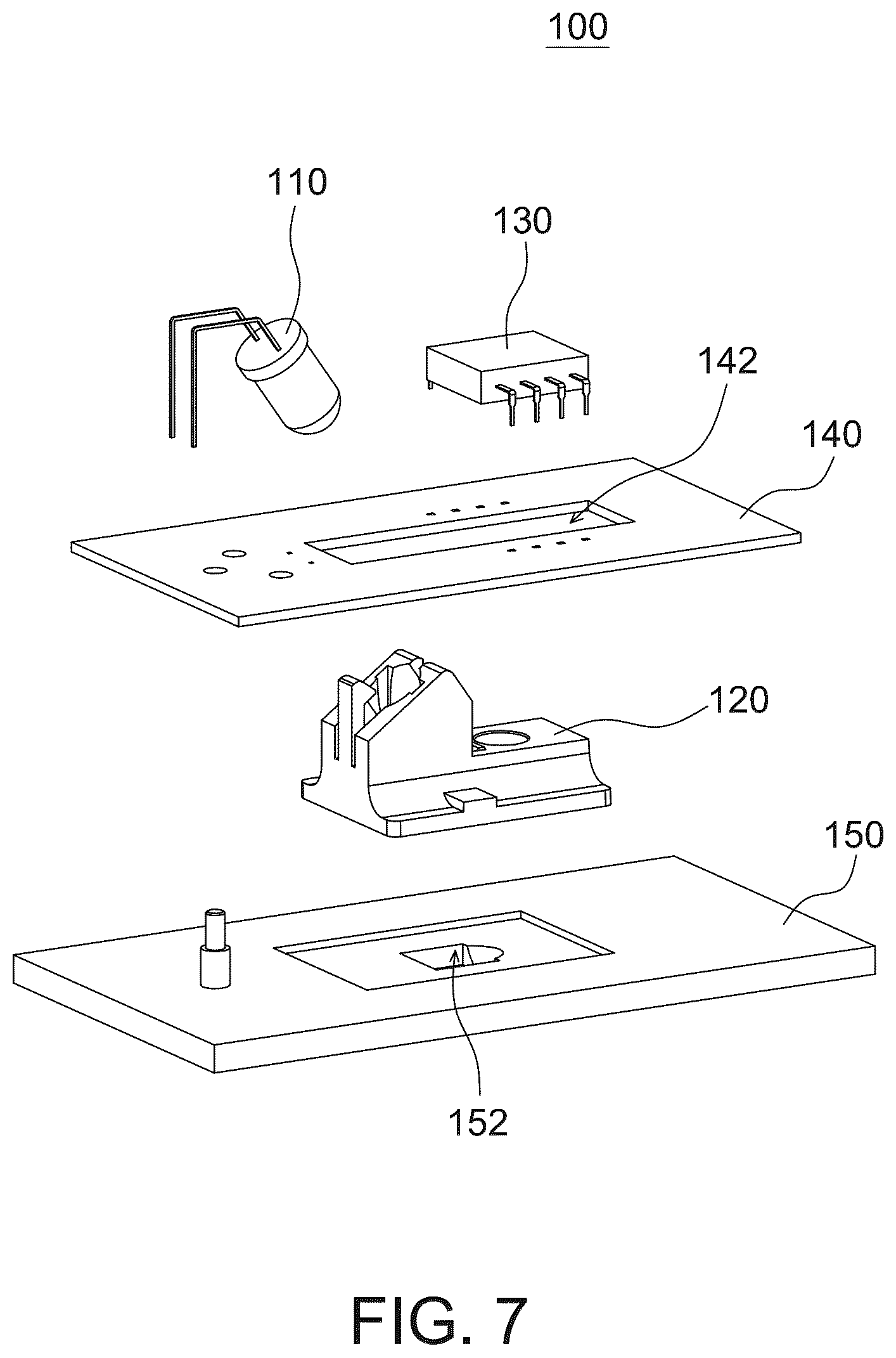 100

110

130

142

140

120

150

152

FIG. 7