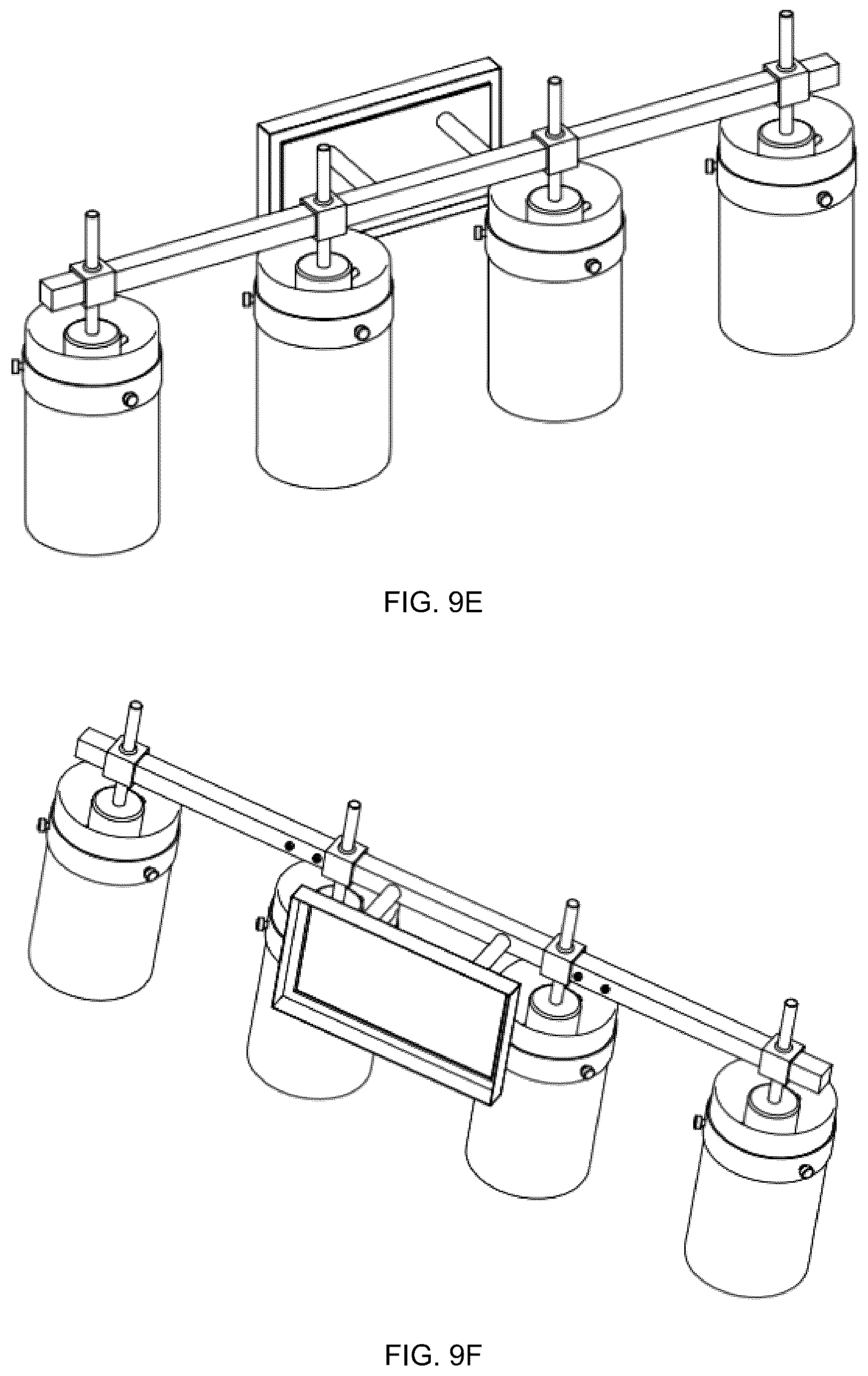 FIG. 9E

FIG. 9F