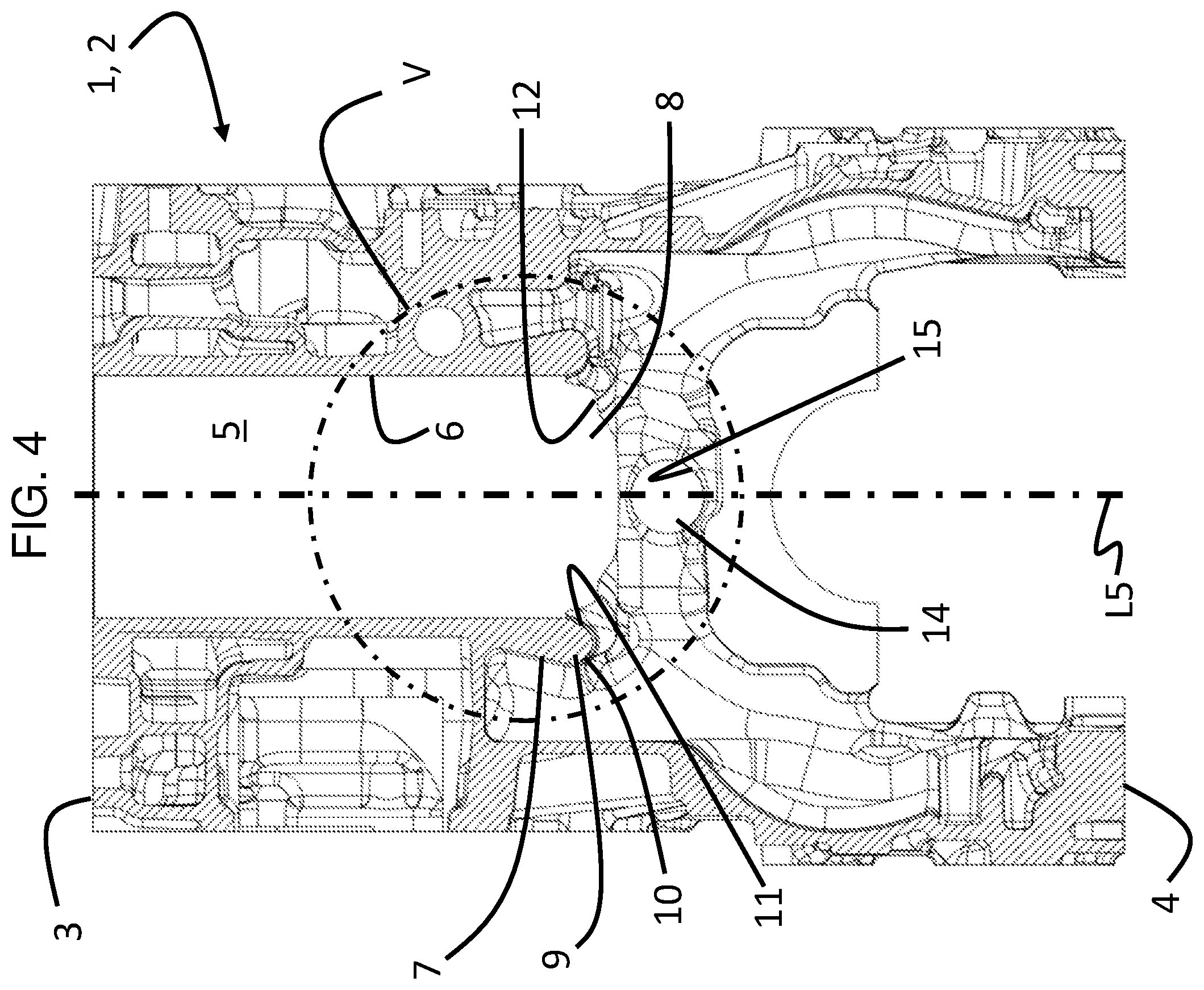 FIG. 4

1, 2

V

12

8

5

6

15

14

L5

3

7

9

10

11

4