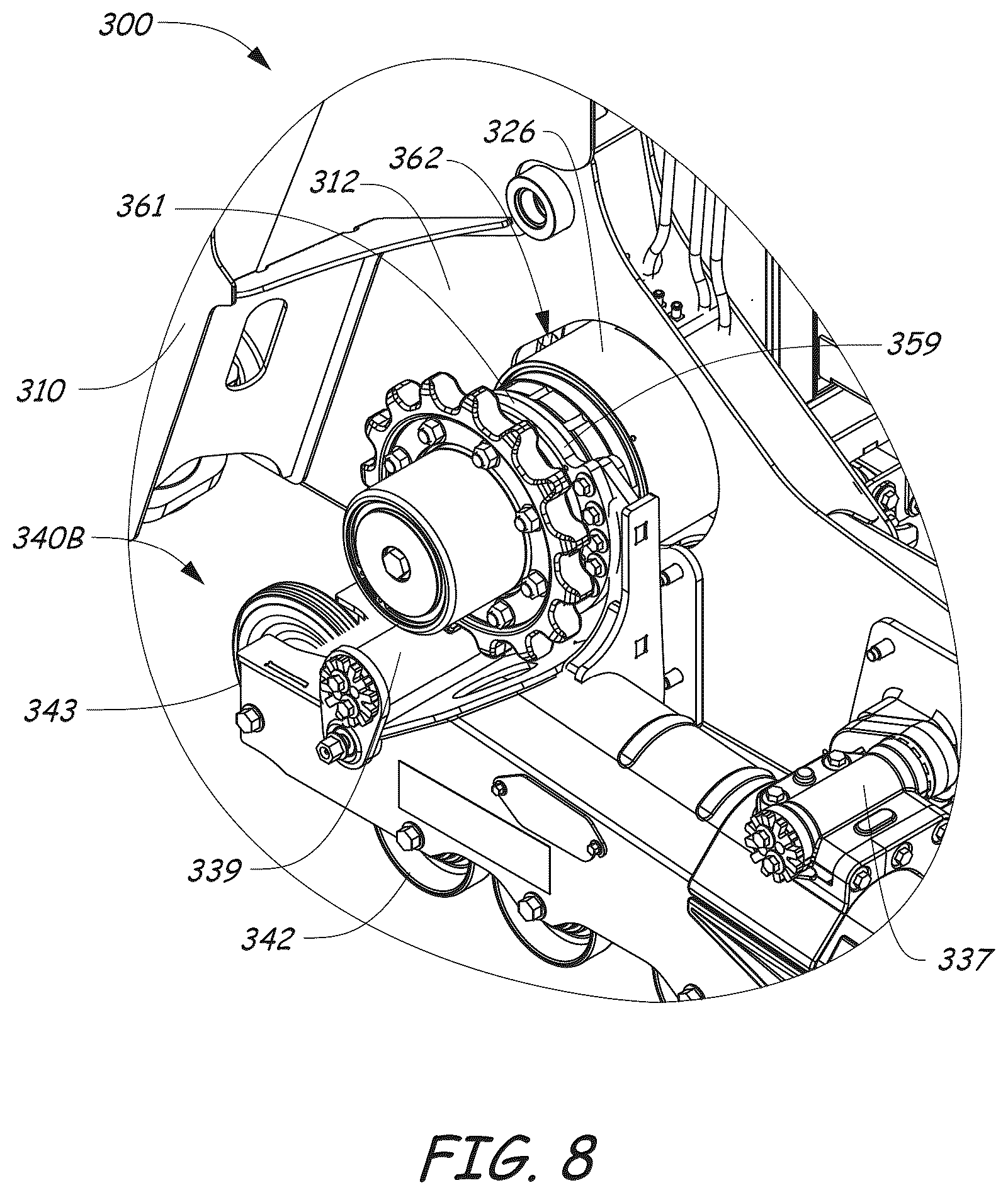 300

326

362

312

361

359

310

340B

343

339

342

337

FIG. 8