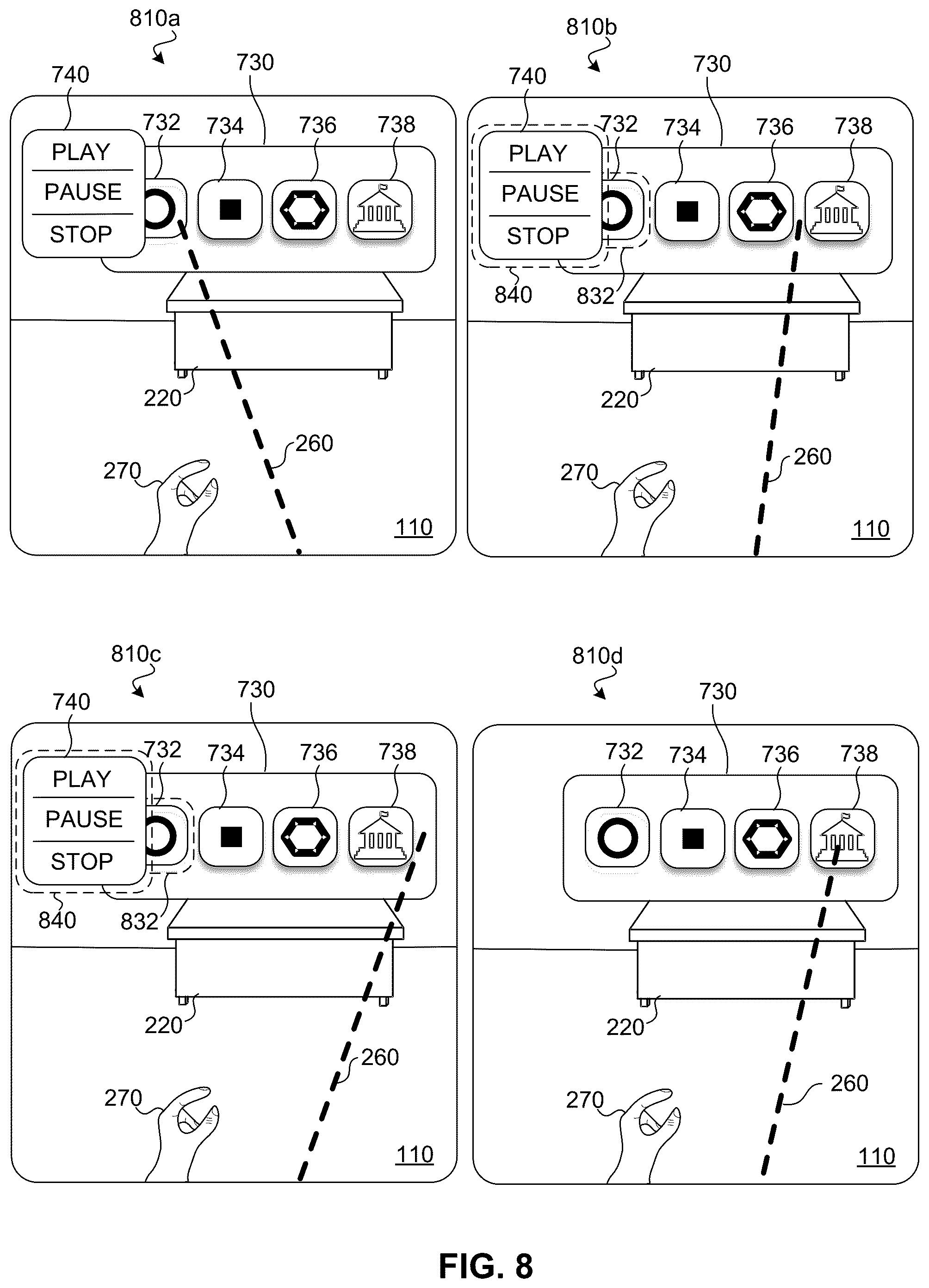 810a

740
730
732
734
736
738
PLAY
PAUSE
STOP
220
260
270
110

810b

740
730
732
734
736
738
PLAY
PAUSE
STOP
840
832
220
260
270
110

810c

740
730
732
734
736
738
PLAY
PAUSE
STOP
840
832
220
260
270
110

810d

730
732
734
736
738
220
260
270
110

FIG. 8