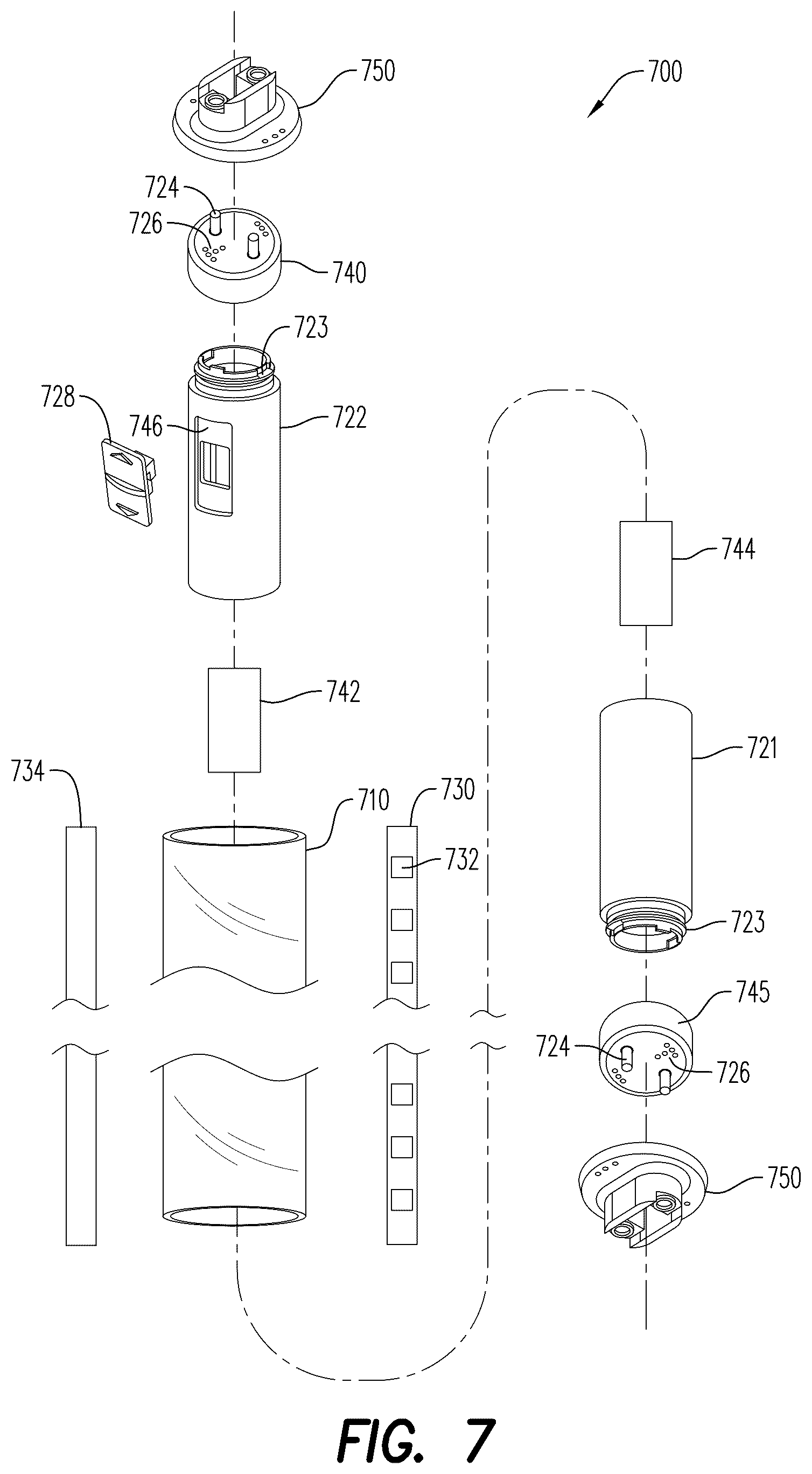 750

700

724

726

740

723

728

746

722

744

742

721

734

710

730

732

723

745

724

726

750

FIG. 7