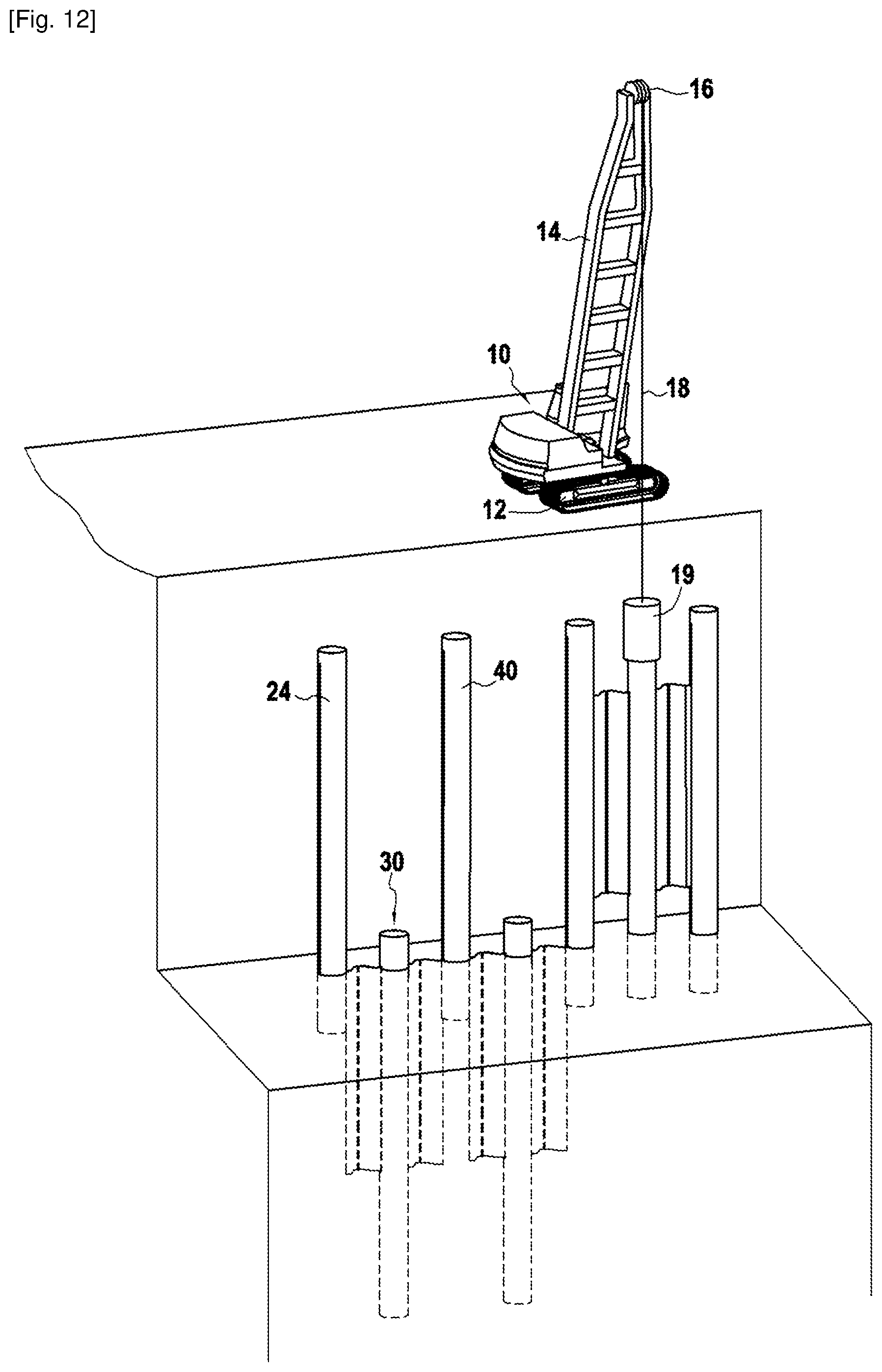 [Fig. 12]

16

14

10

18

12

19

24

40

30