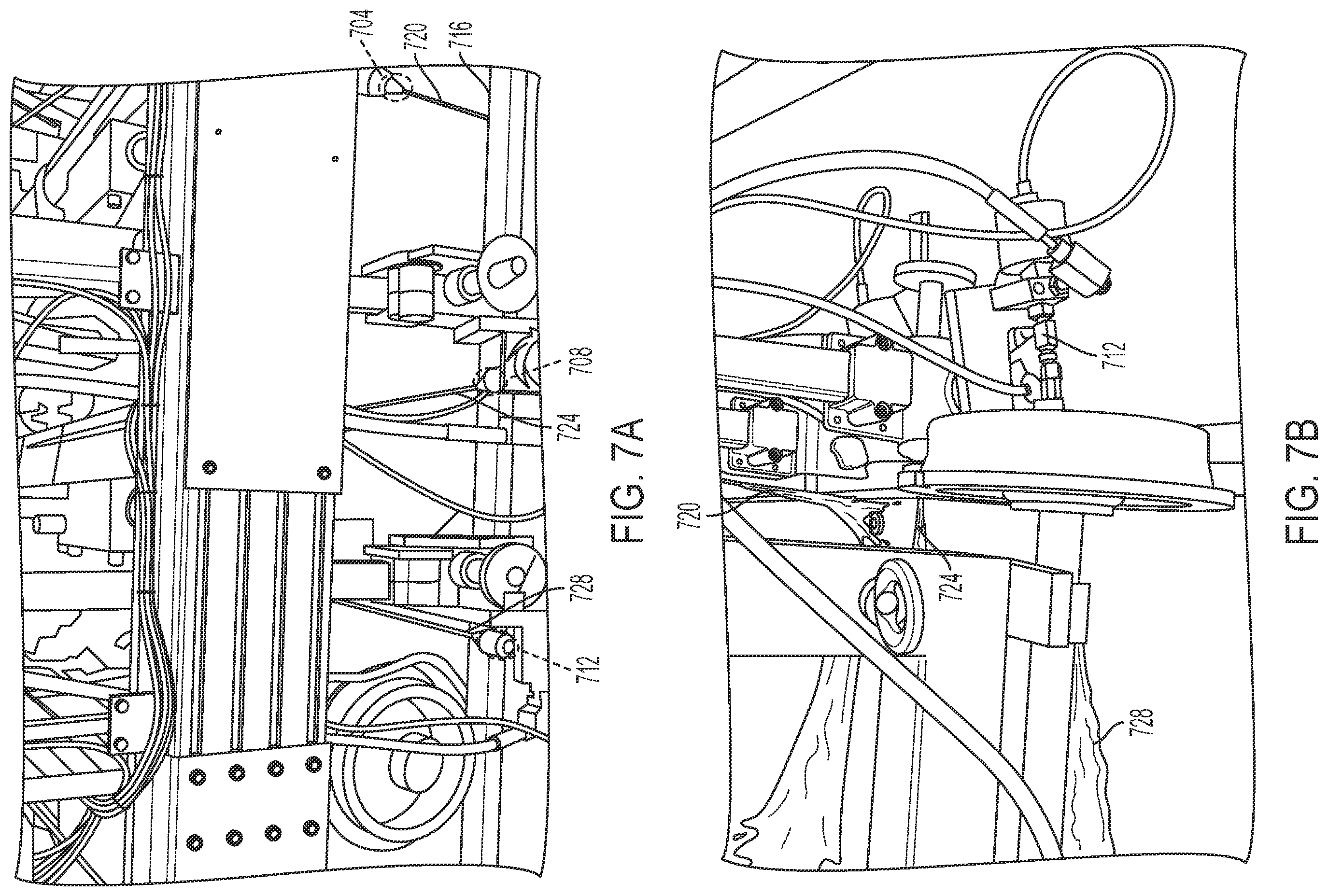 704
720
716
708
724
728
712
FIG. 7A
712
720
724
728
FIG. 7B