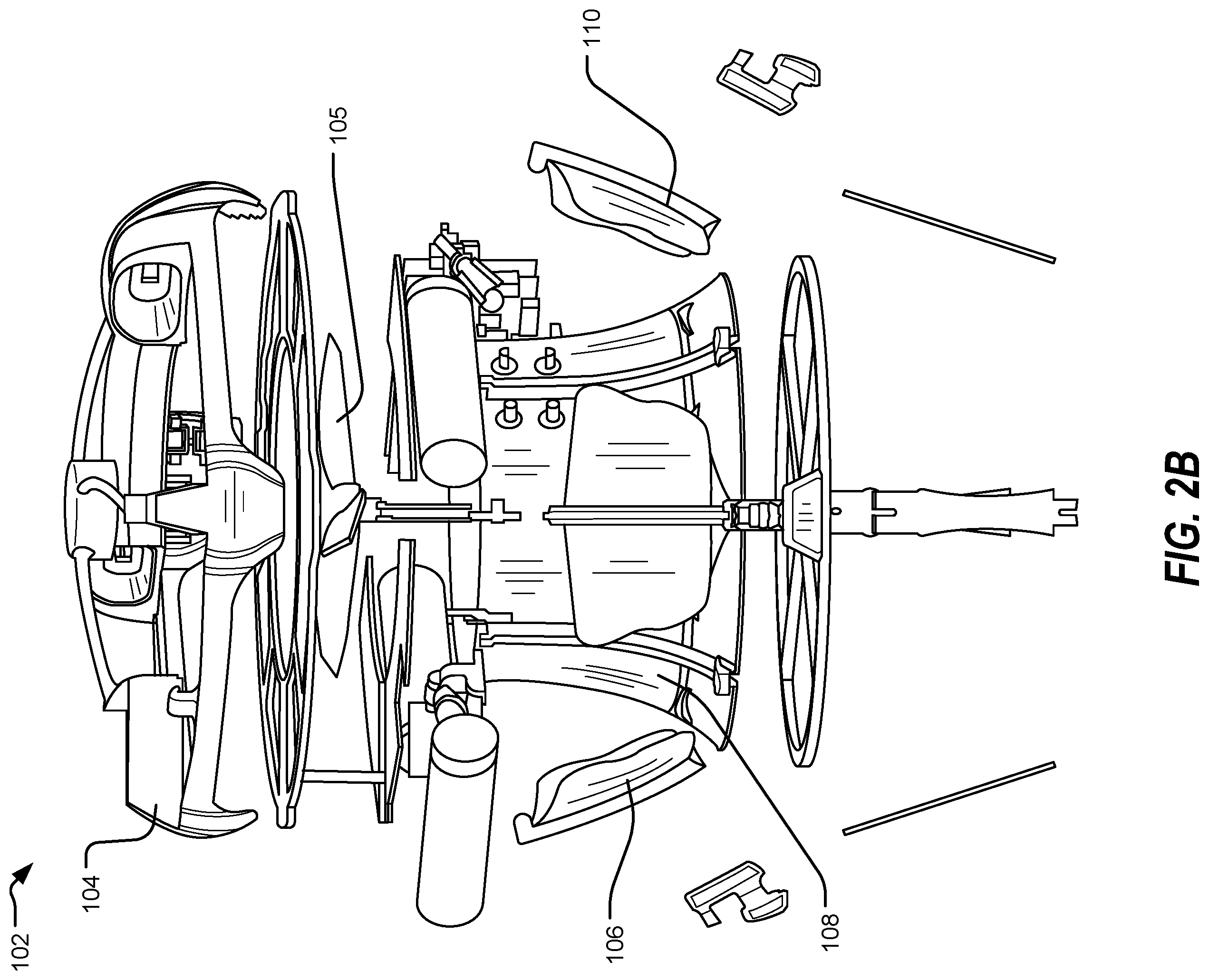 102
104
105
110
106
108
FIG. 2B