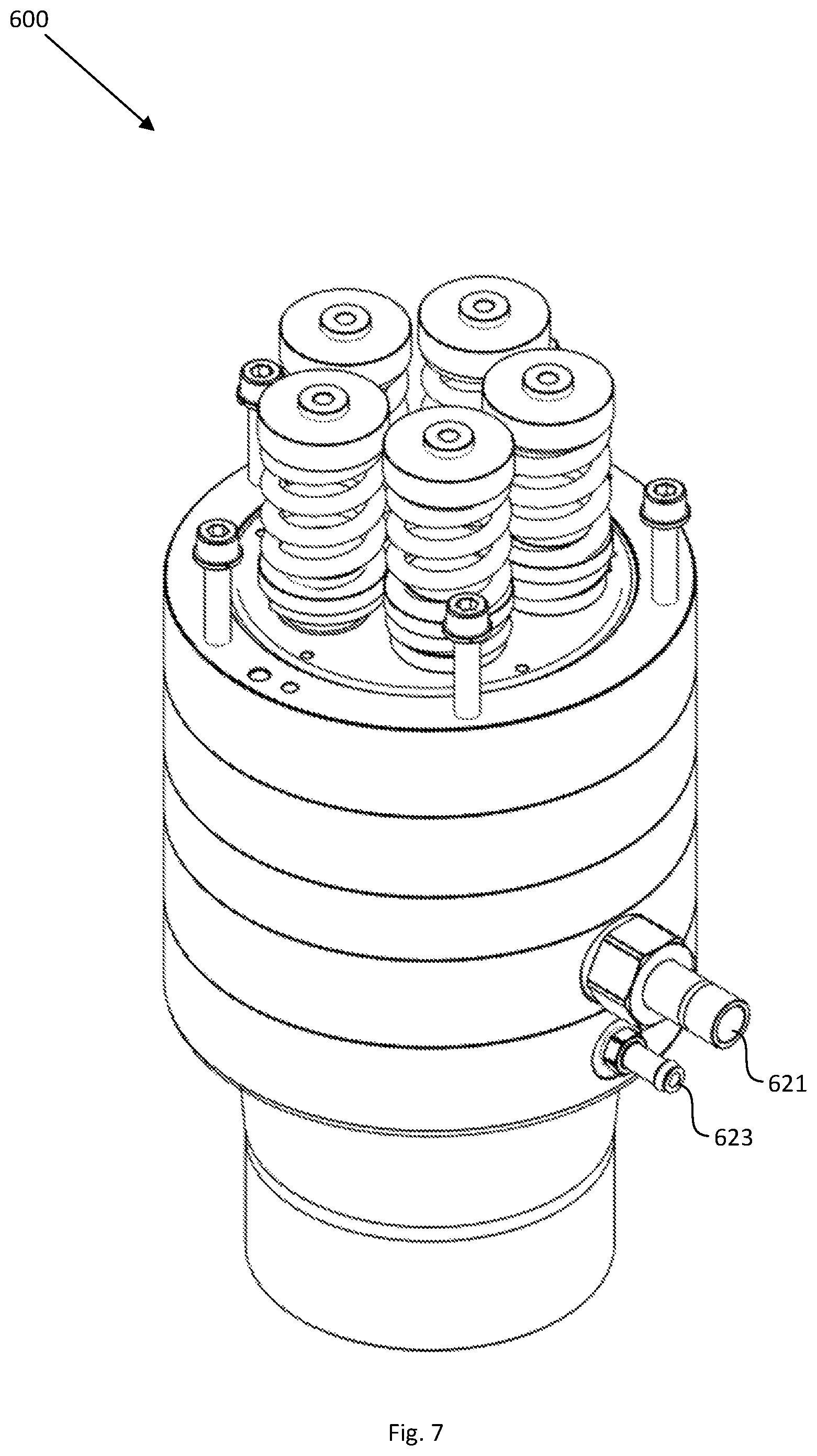 600

621

623

Fig. 7