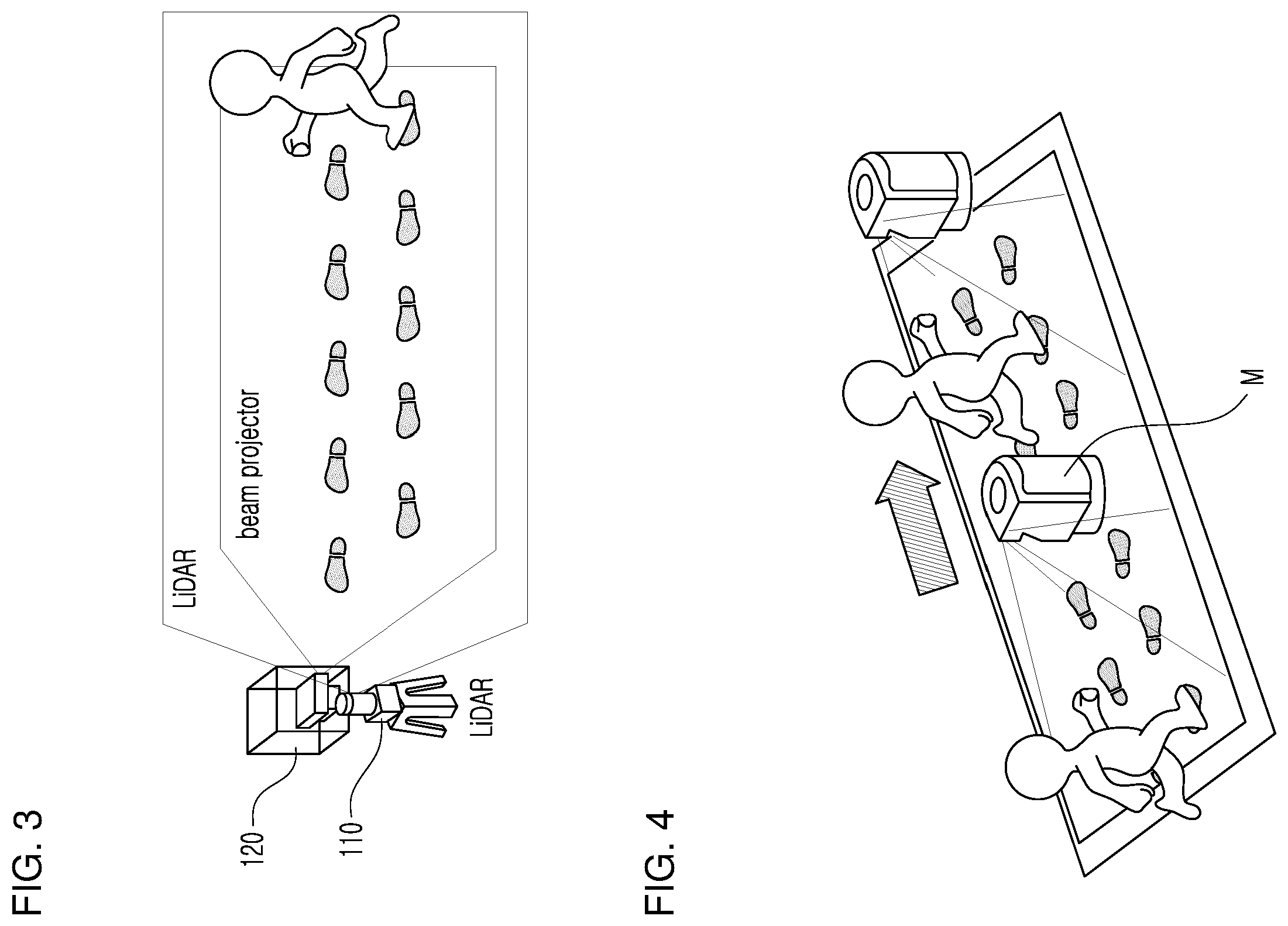 FIG. 3

120

110

LiDAR

beam projector

LiDAR

FIG. 4

M