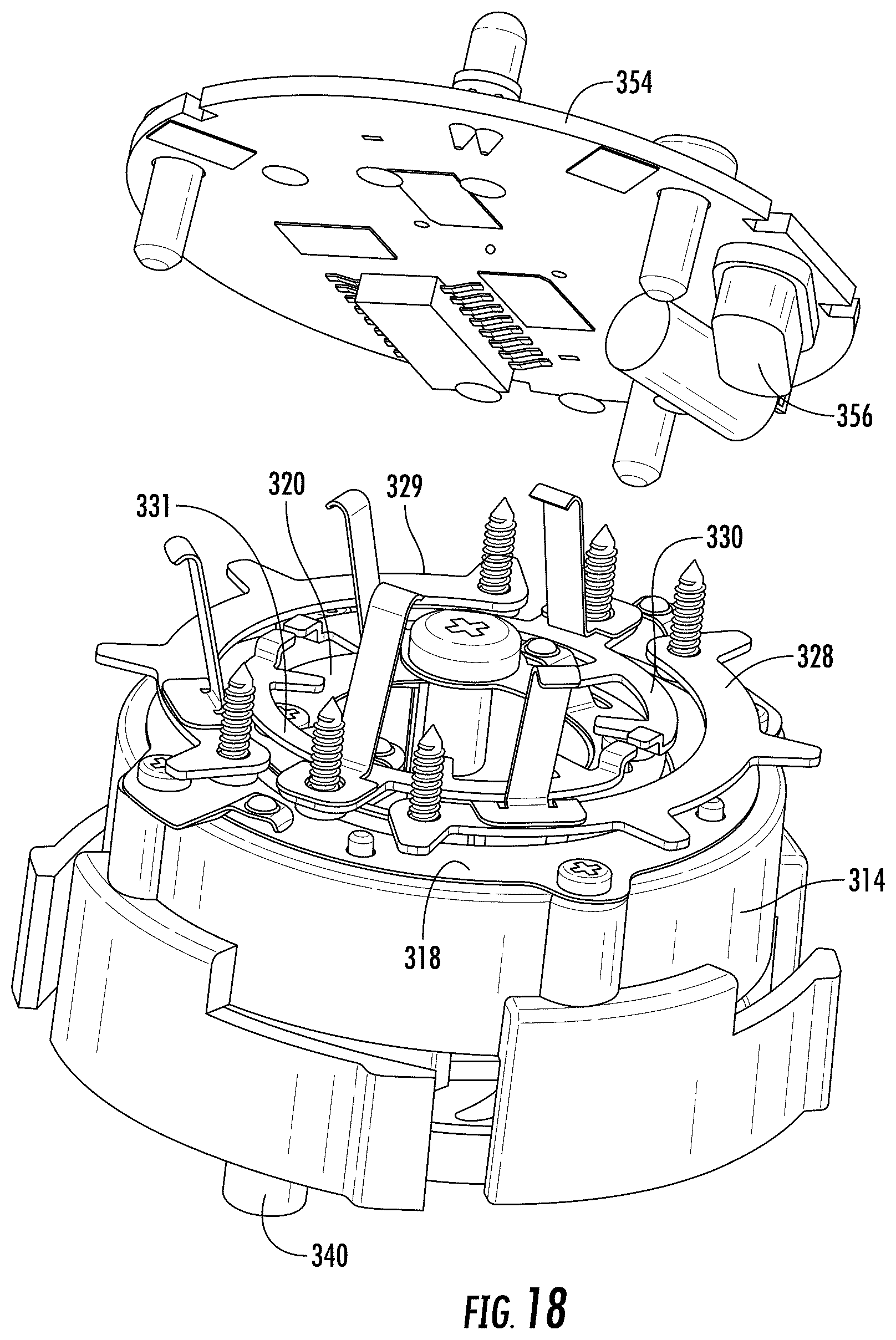 354

356

331

320

329

330

328

314

318

340

FIG. 18