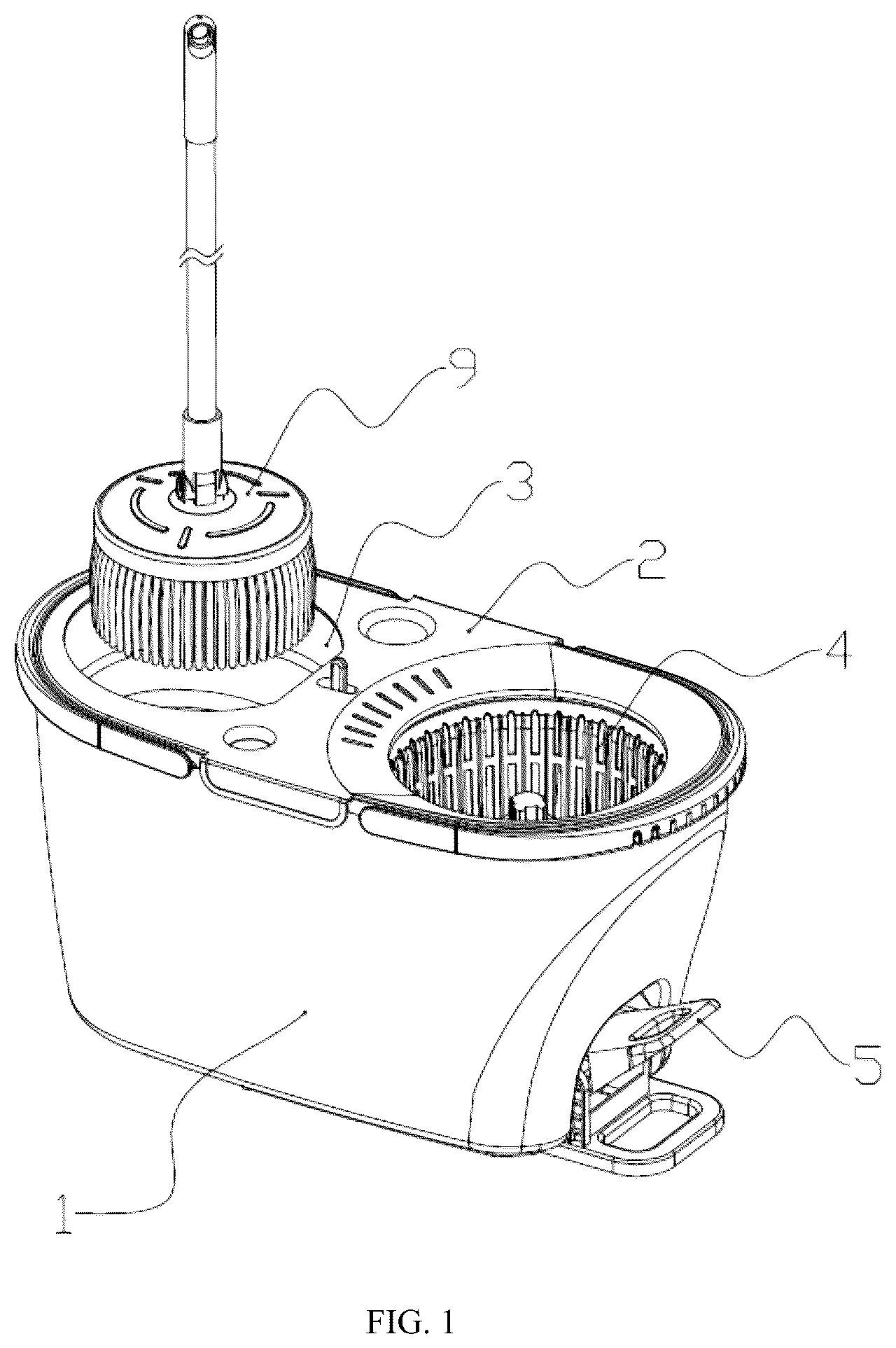 9
3
2
4
5
1
FIG. 1