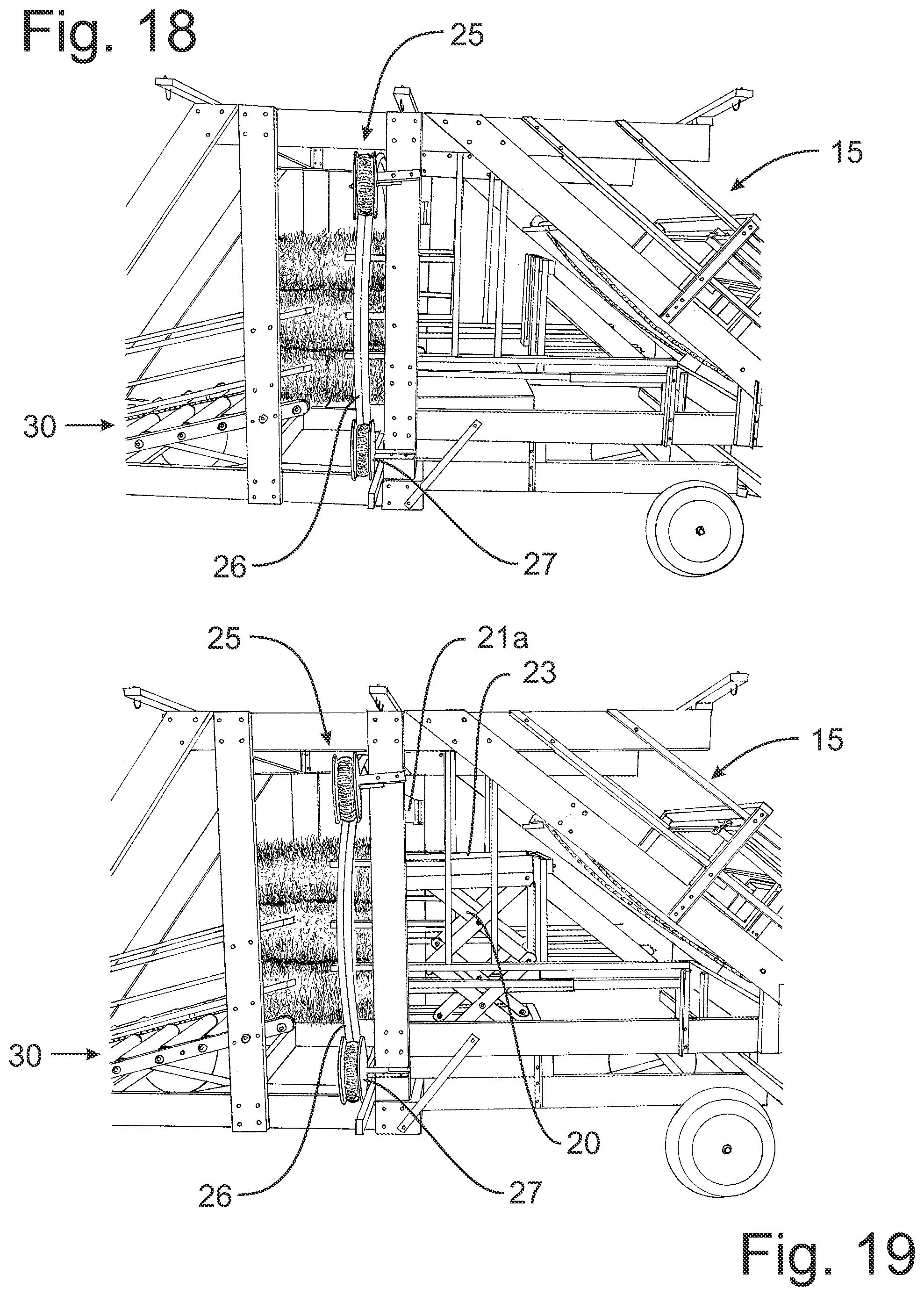 Fig. 18

25

15

30

26

27

25

21a

23

15

30

20

26

27

Fig. 19