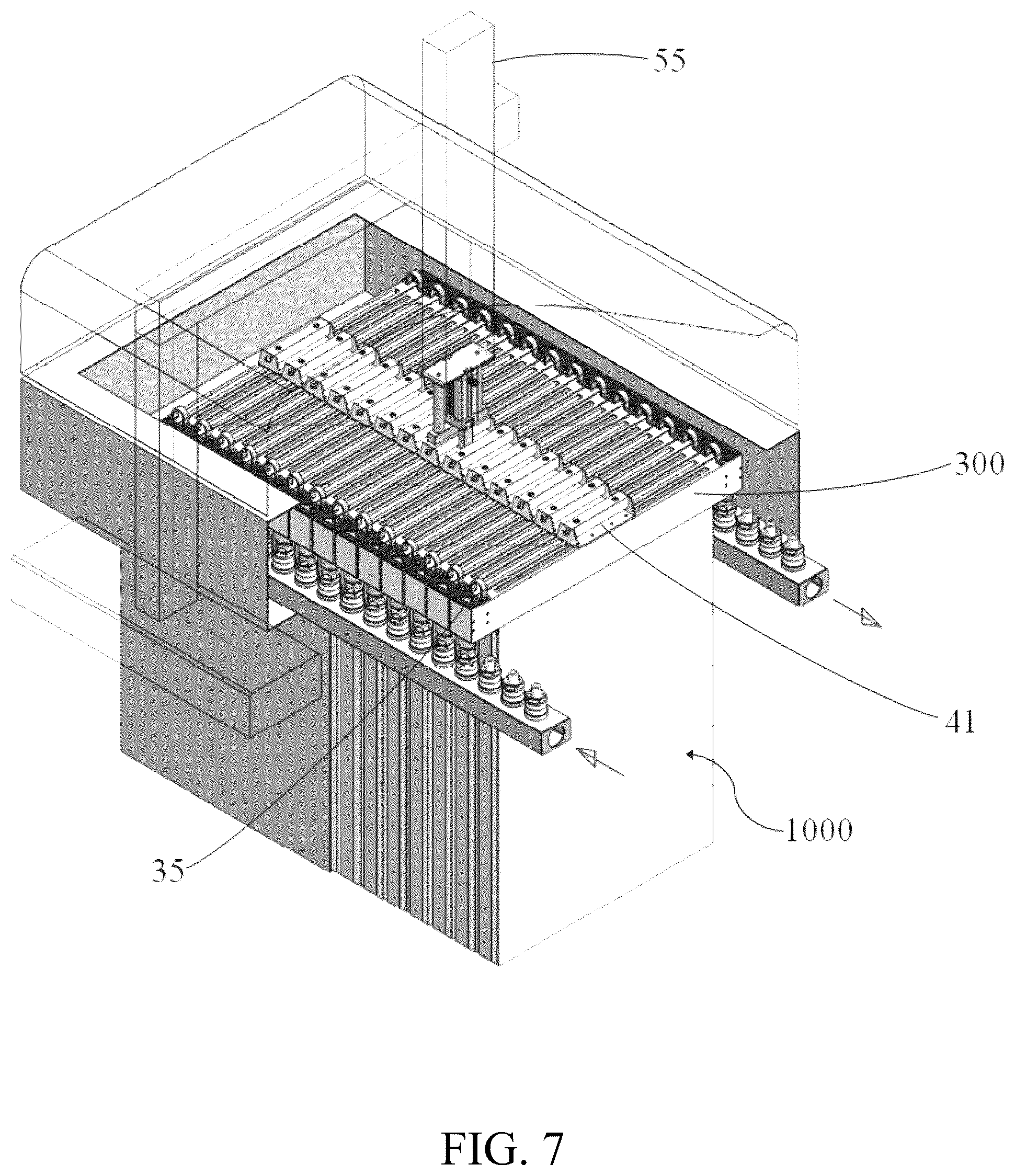 55

300

41

1000

35

FIG. 7