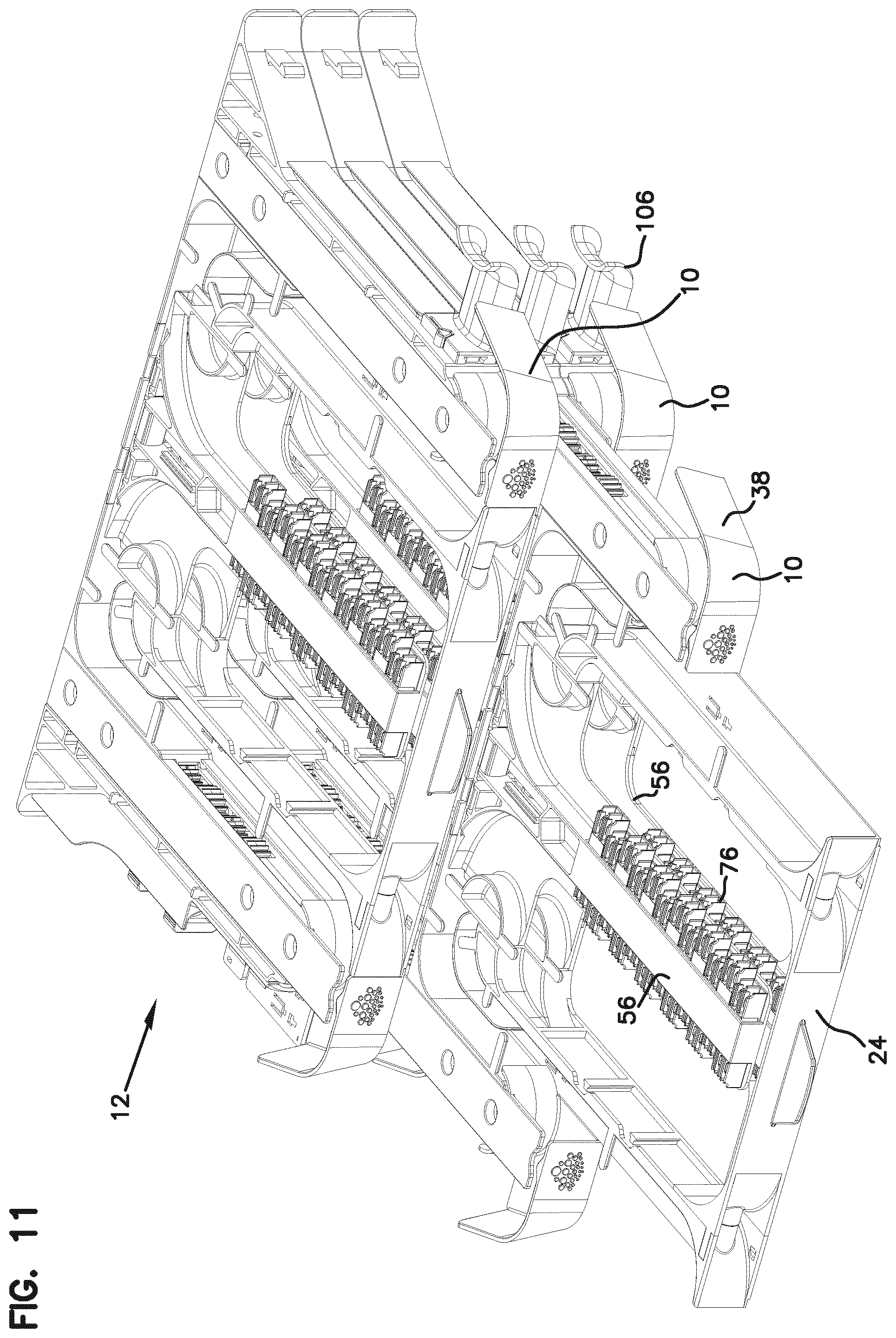 FIG. 11

12

106

10

10

38

10

56

76

56

24