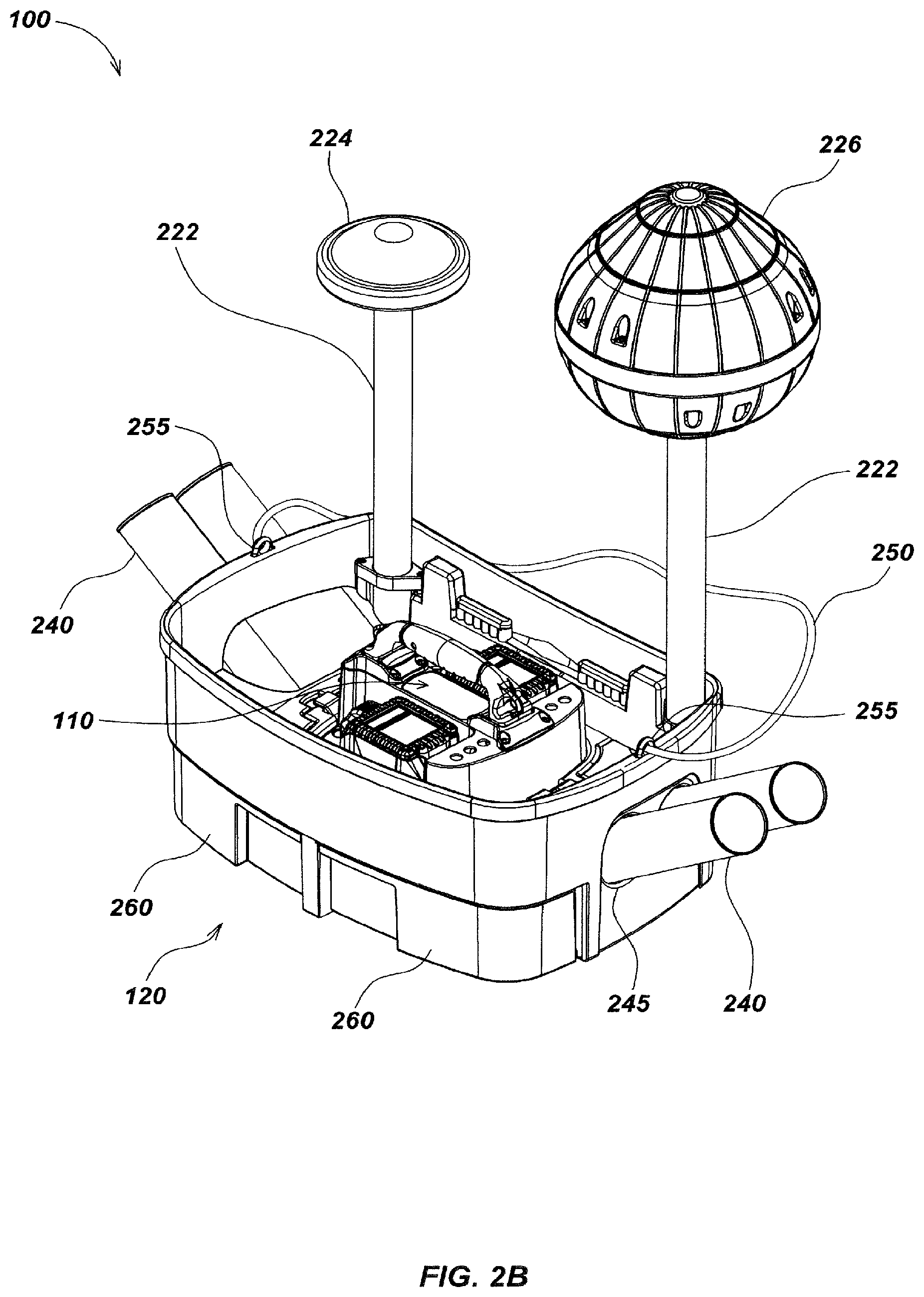 100

224

226

222

255

222

250

240

110

255

260

120

260

245

240

FIG. 2B