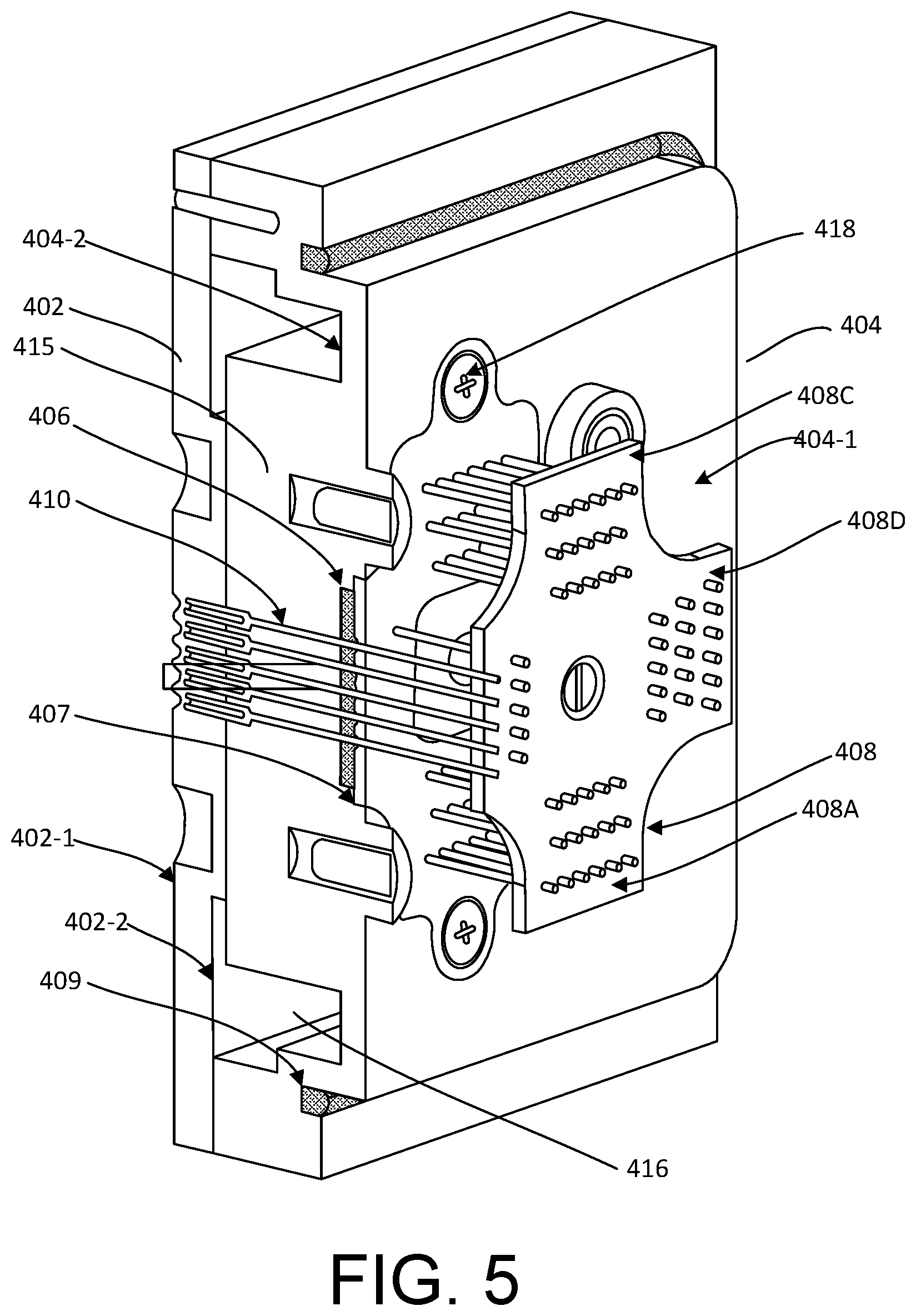 404-2
418
402
404
415
408C
406
404-1
410
408D
407
408
408A
402-1
402-2
409
416
FIG. 5