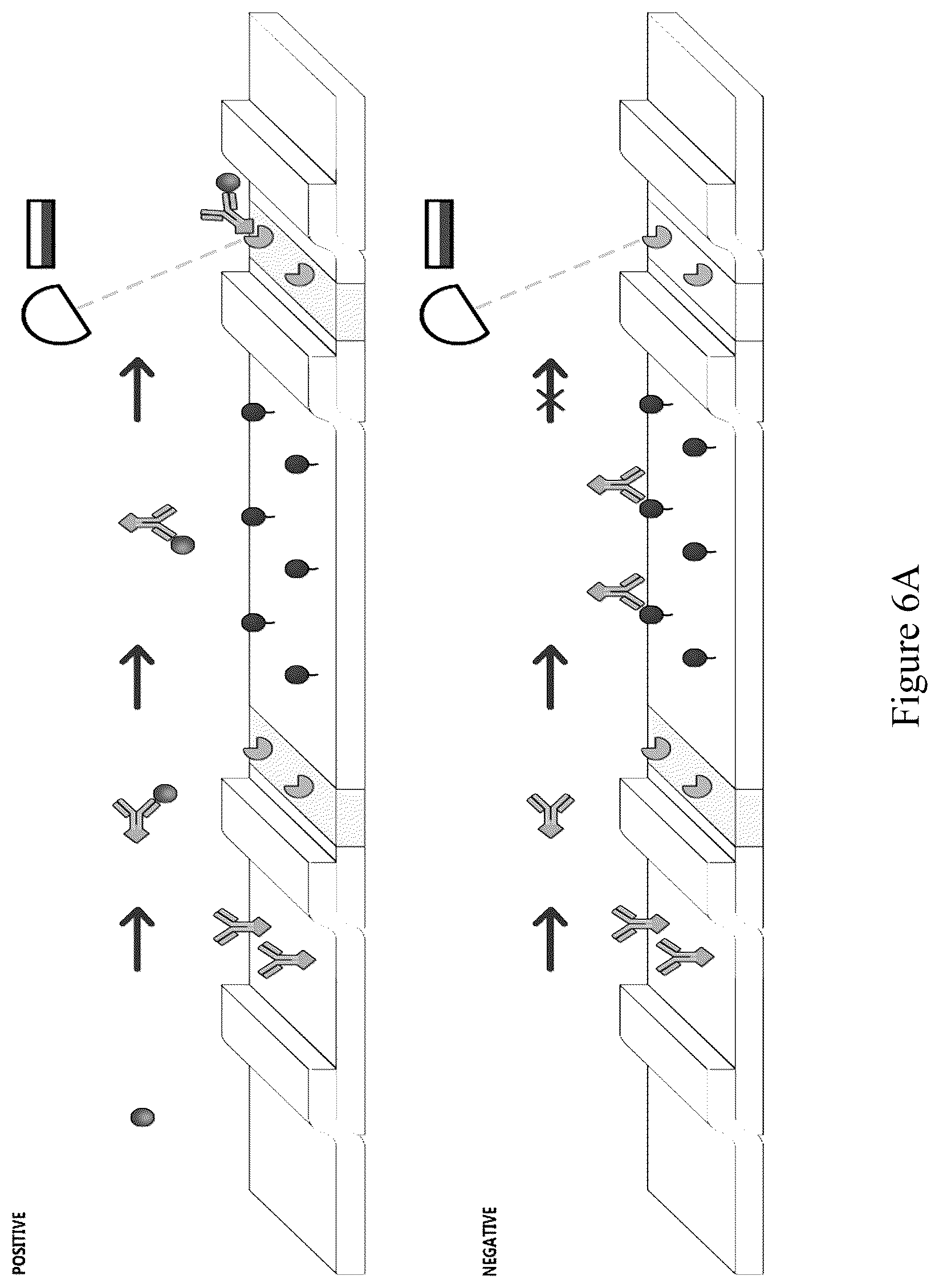 POSITIVE

NEGATIVE

Figure 6A