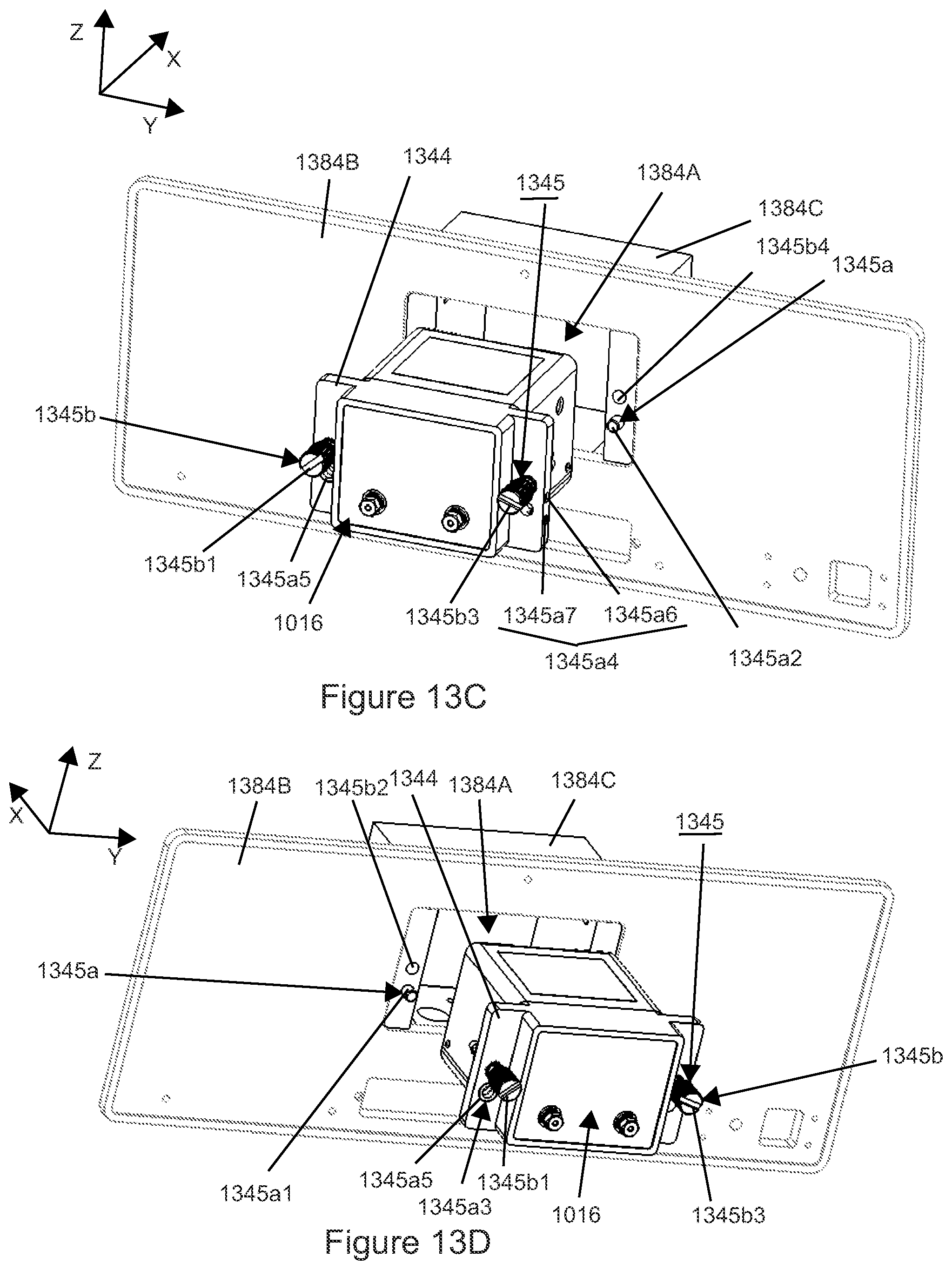 Z
X
Y
1384B
1344
1345
1384A
1384C
1345b4
1345a
1345b
1345b1
1345a5
1016
1345b3
1345a7
1345a6
1345a4
1345a2
Figure 13C

Z
X
Y
1384B
1345b2
1344
1384A
1384C
1345
1345a
1345b
1345a1
1345a5
1345a3
1345b1
1016
1345b3
Figure 13D