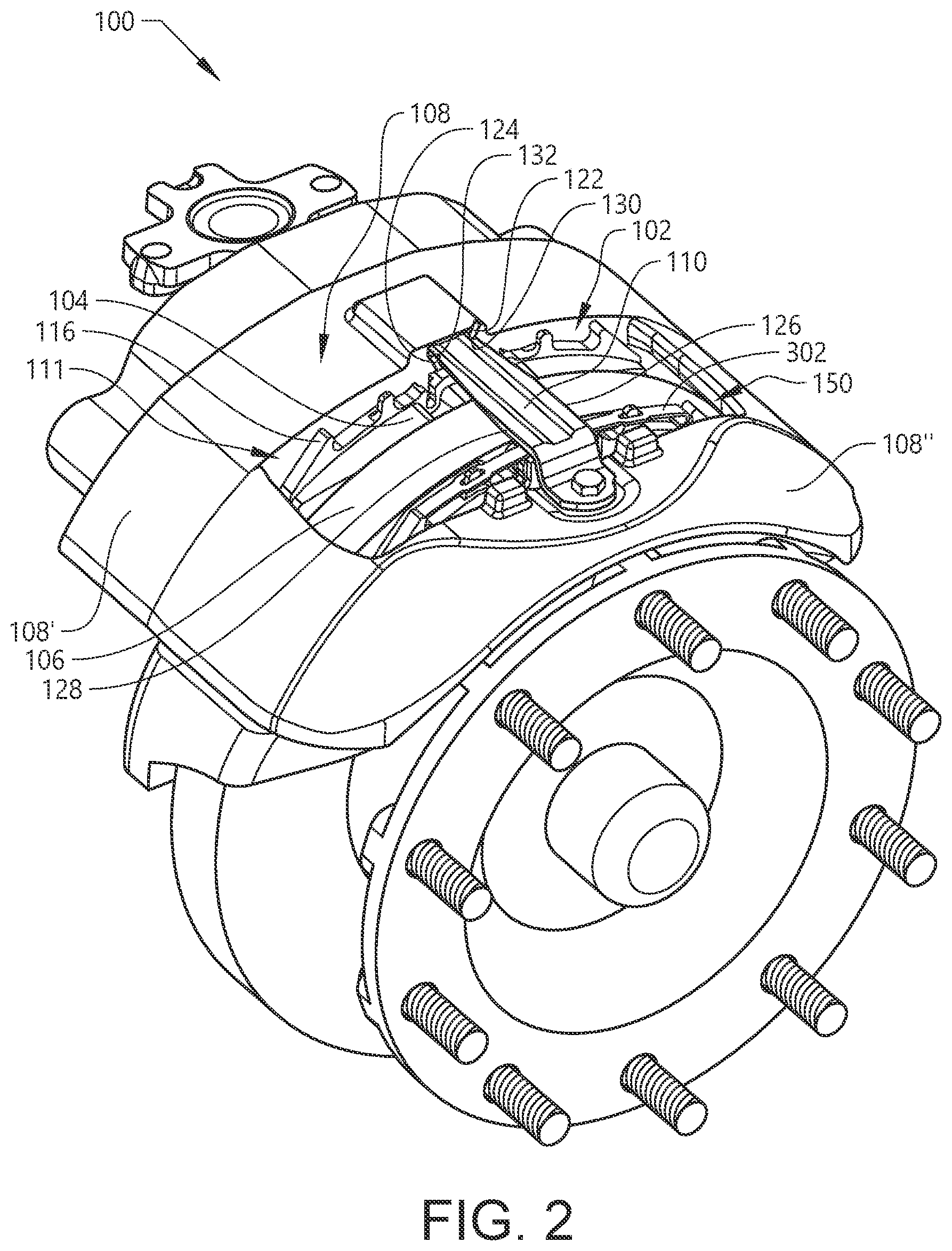 100

108
124
132
122
130
102
110
104
116
111
126
302
150
108''
108'
106
128

FIG. 2