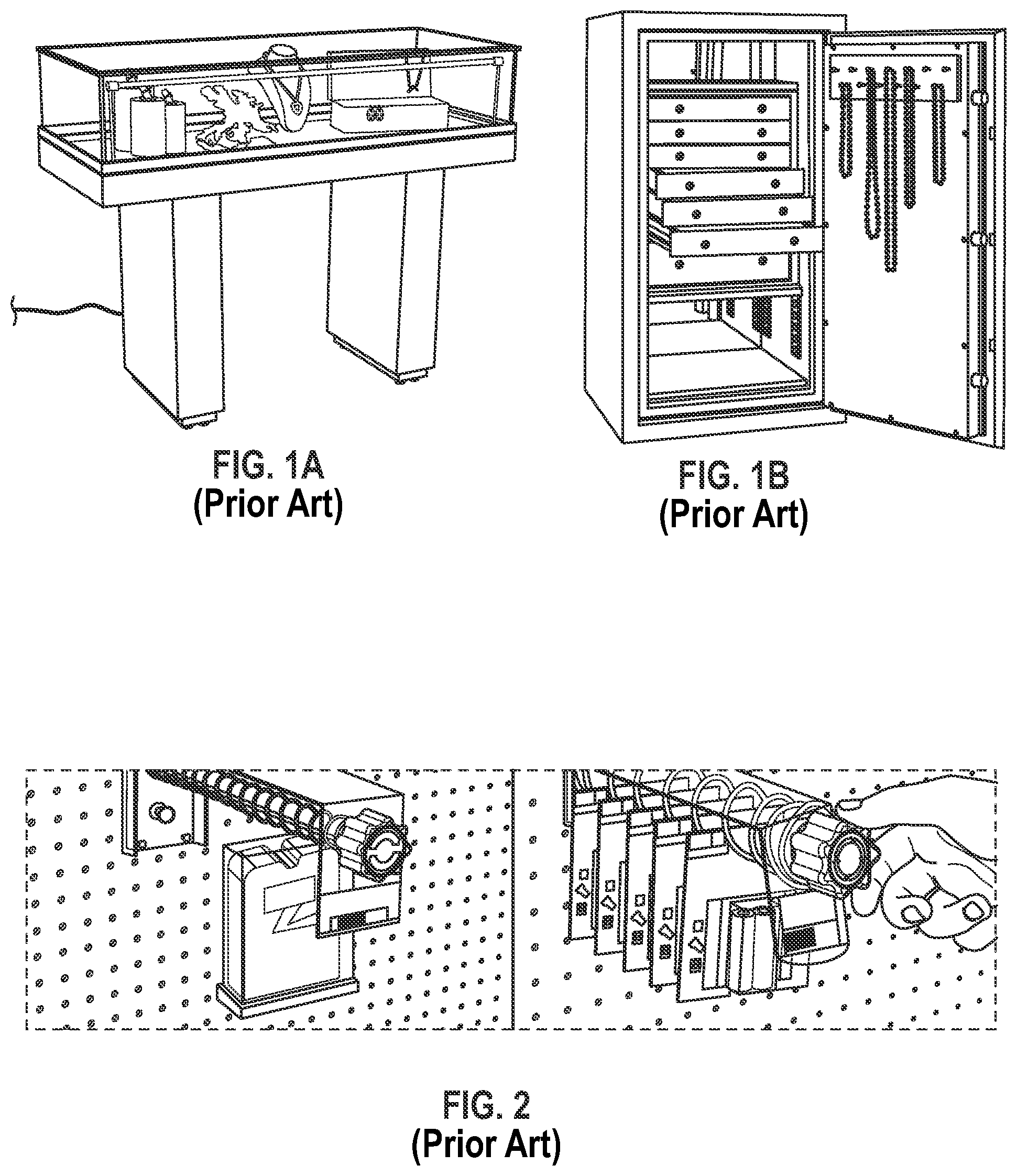 FIG. 1A
(Prior Art)

FIG. 1B
(Prior Art)

FIG. 2
(Prior Art)