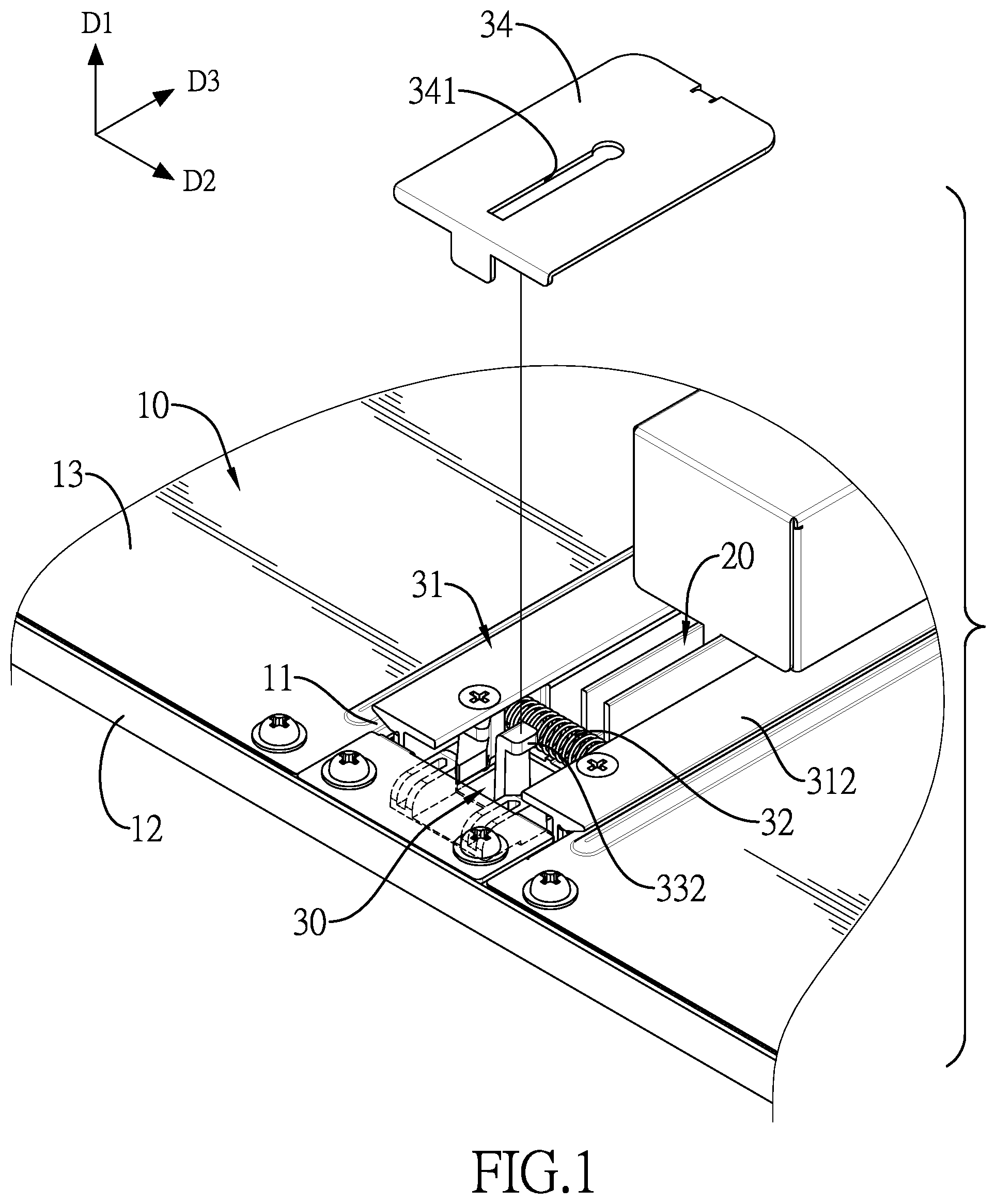 D1
D3
D2
34
341
10
13
31
20
11
312
32
12
332
30
FIG.1