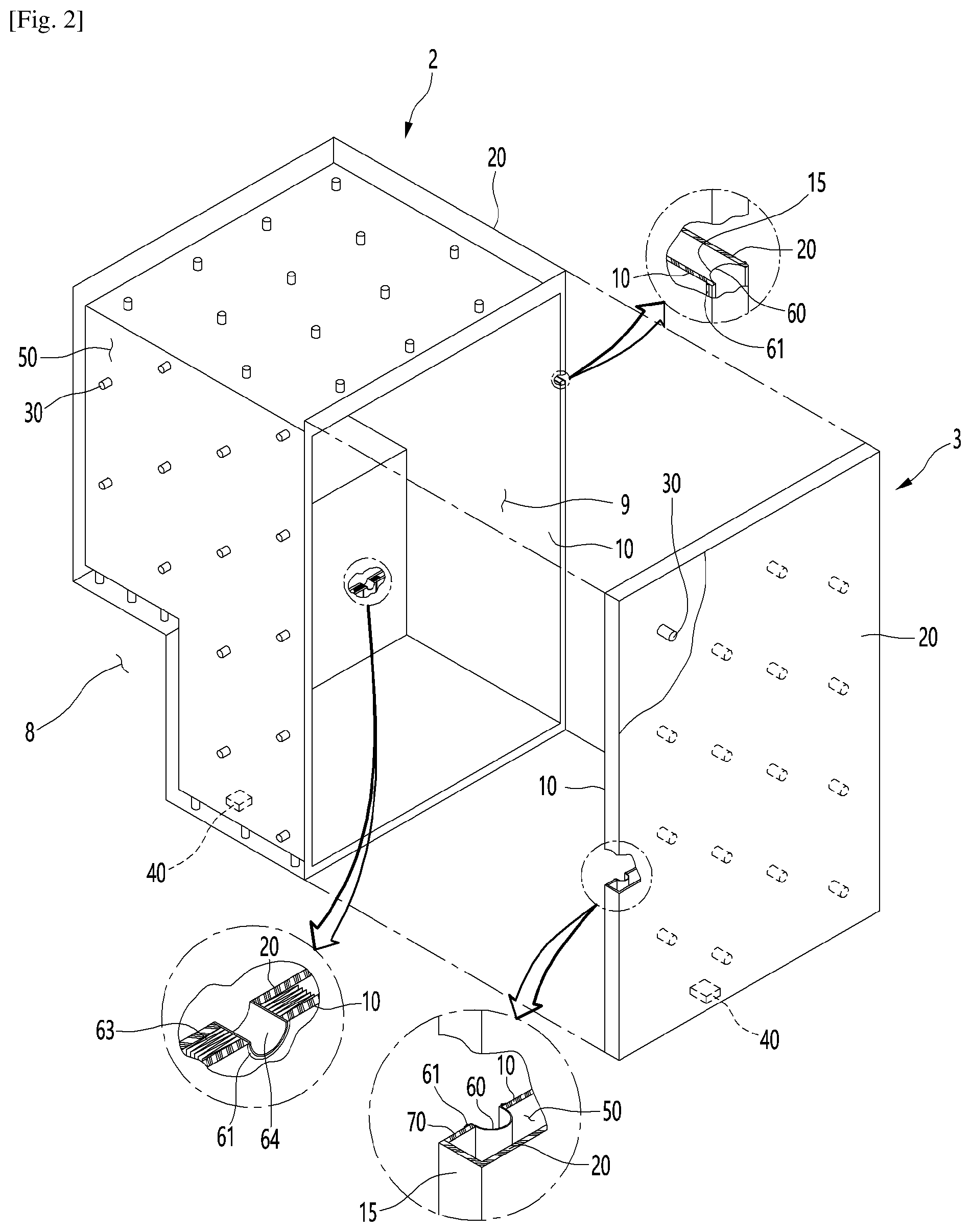 [Fig. 2]

2

20

15

20

10

60

61

50

30

3

30

9

10

20

8

10

40

20

10

63

61

64

40

61

60

10

70

50

20

15