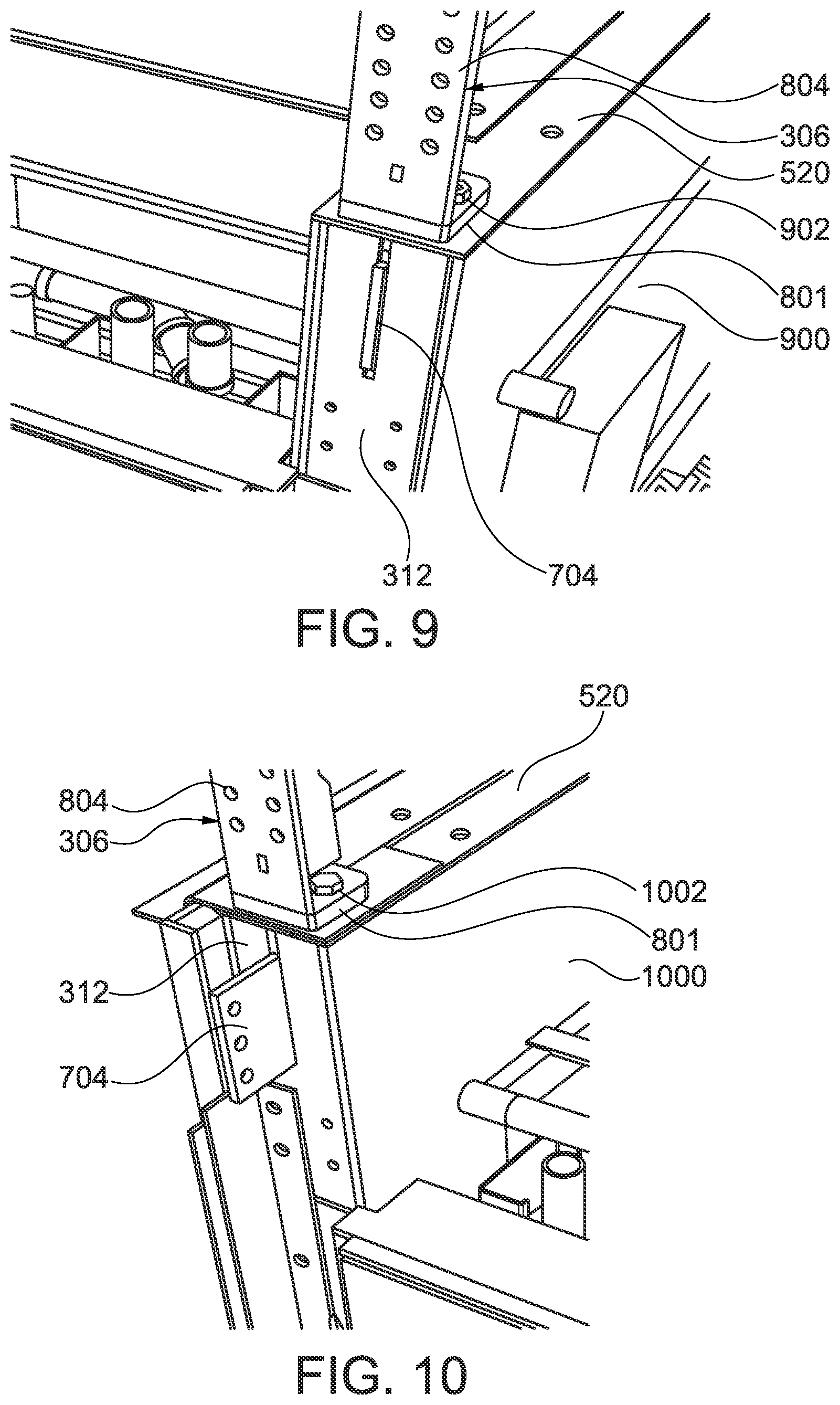 804
306
520
902
801
900
312
704
FIG. 9

520
804
306
1002
801
1000
312
704
FIG. 10