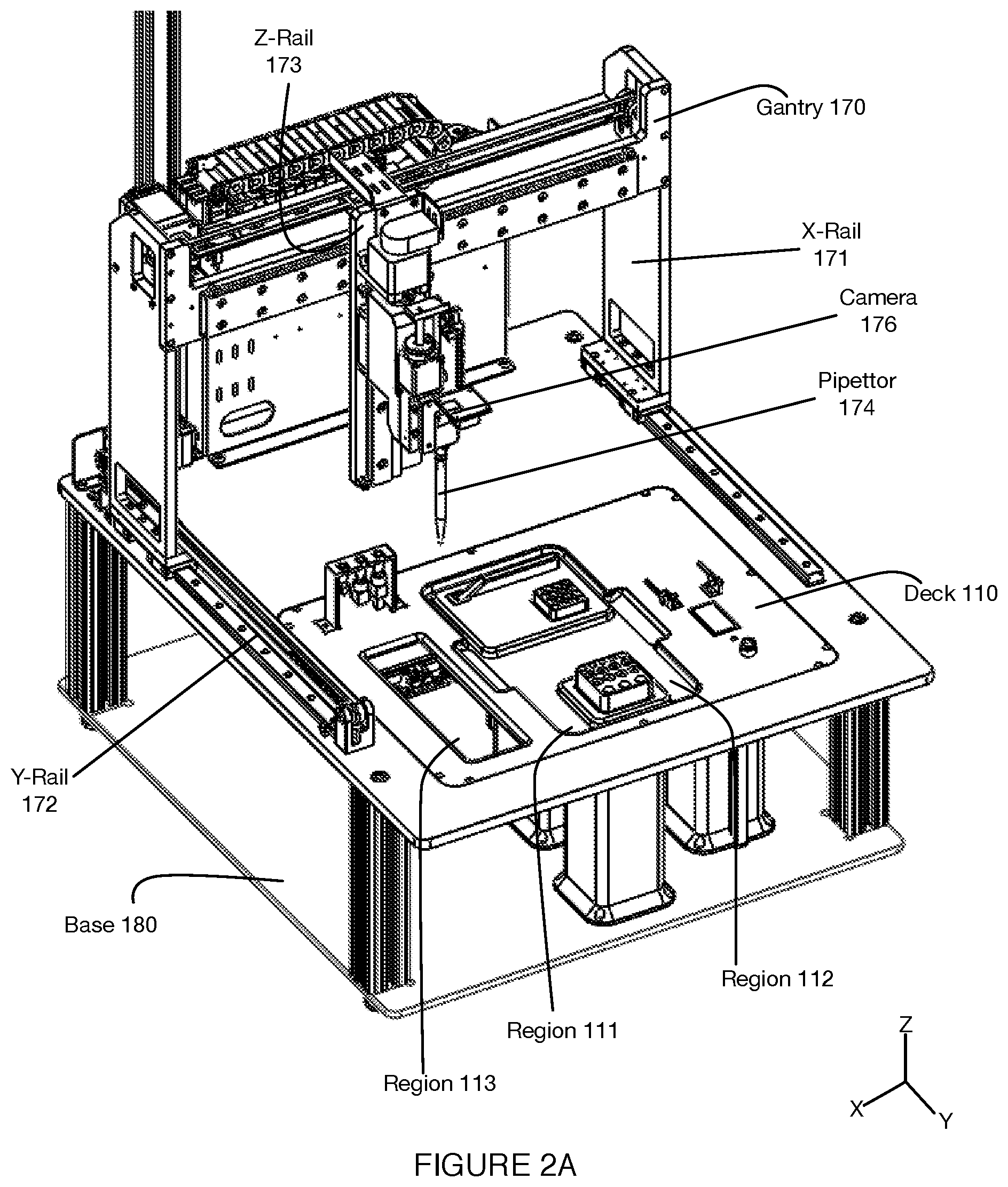 Z-Rail
173

Gantry 170

X-Rail
171

Camera
176

Pipettor
174

Deck 110

Y-Rail
172

Base 180

Region 112

Region 111

Region 113

Z

X

Y

FIGURE 2A