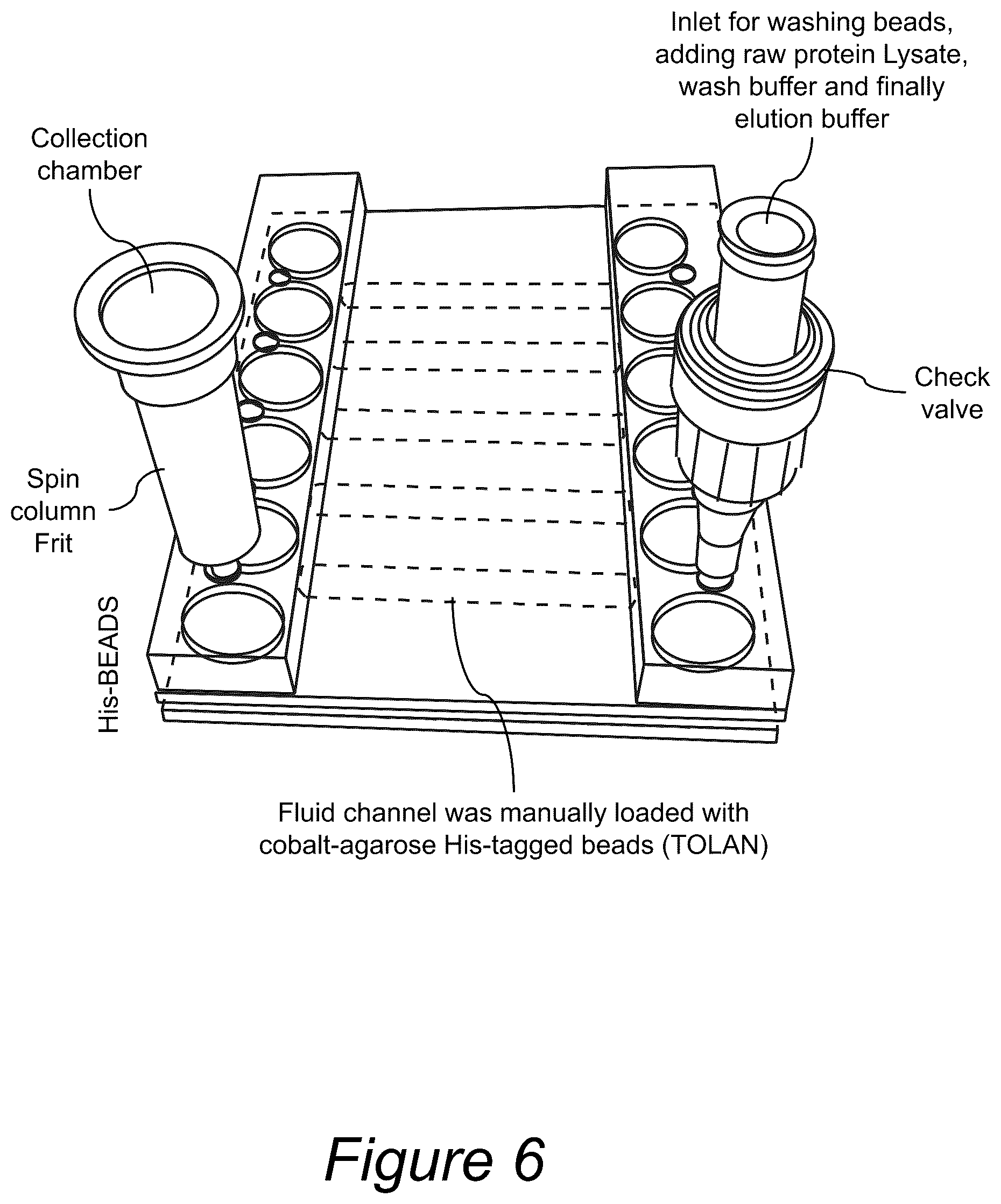 Inlet for washing beads, adding raw protein Lysate, wash buffer and finally elution buffer

Collection chamber

Check valve

Spin column Frit

His-BEADS

Fluid channel was manually loaded with cobalt-agarose His-tagged beads (TOLAN)

Figure 6