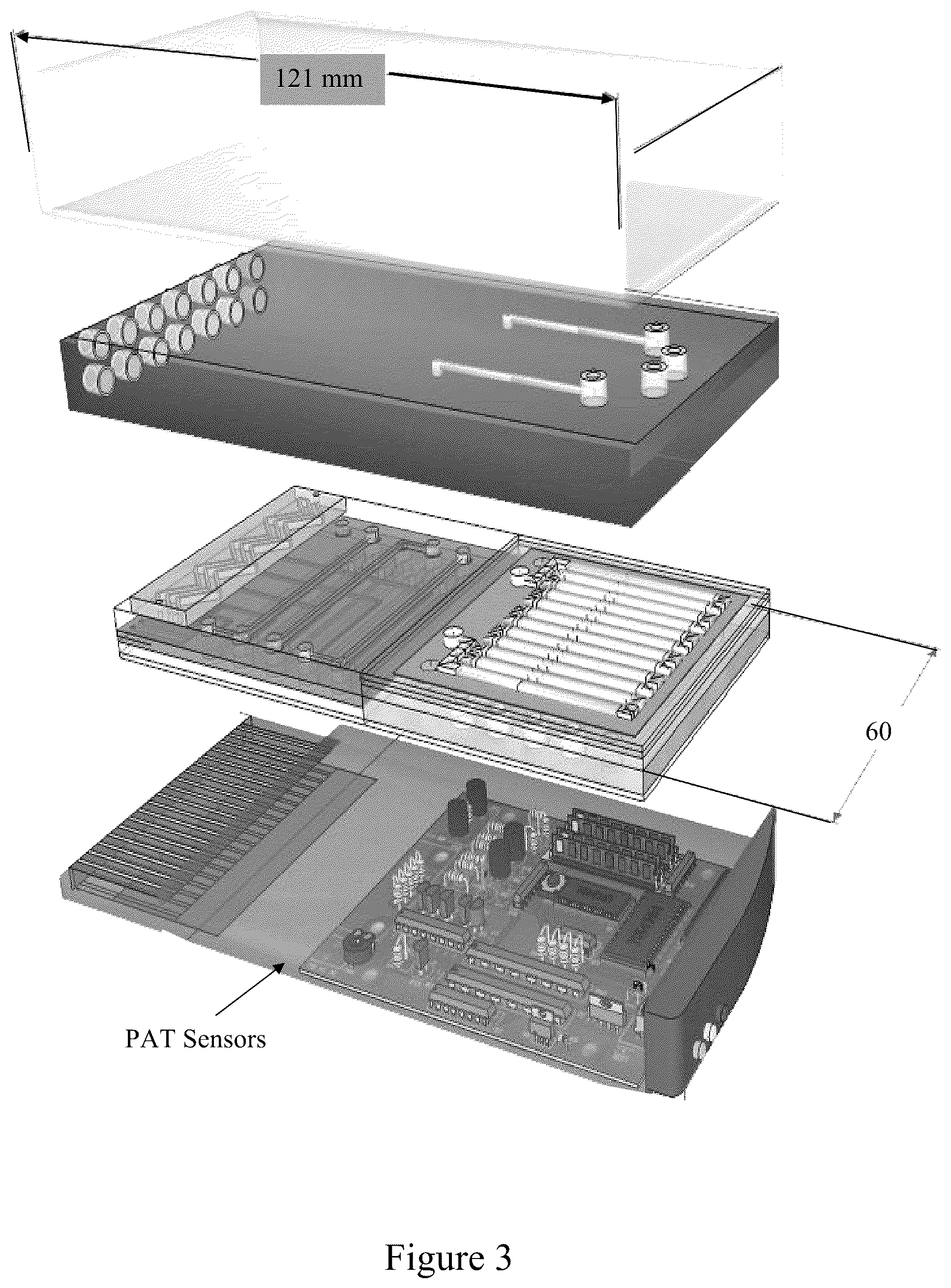 121 mm

60

PAT Sensors

Figure 3