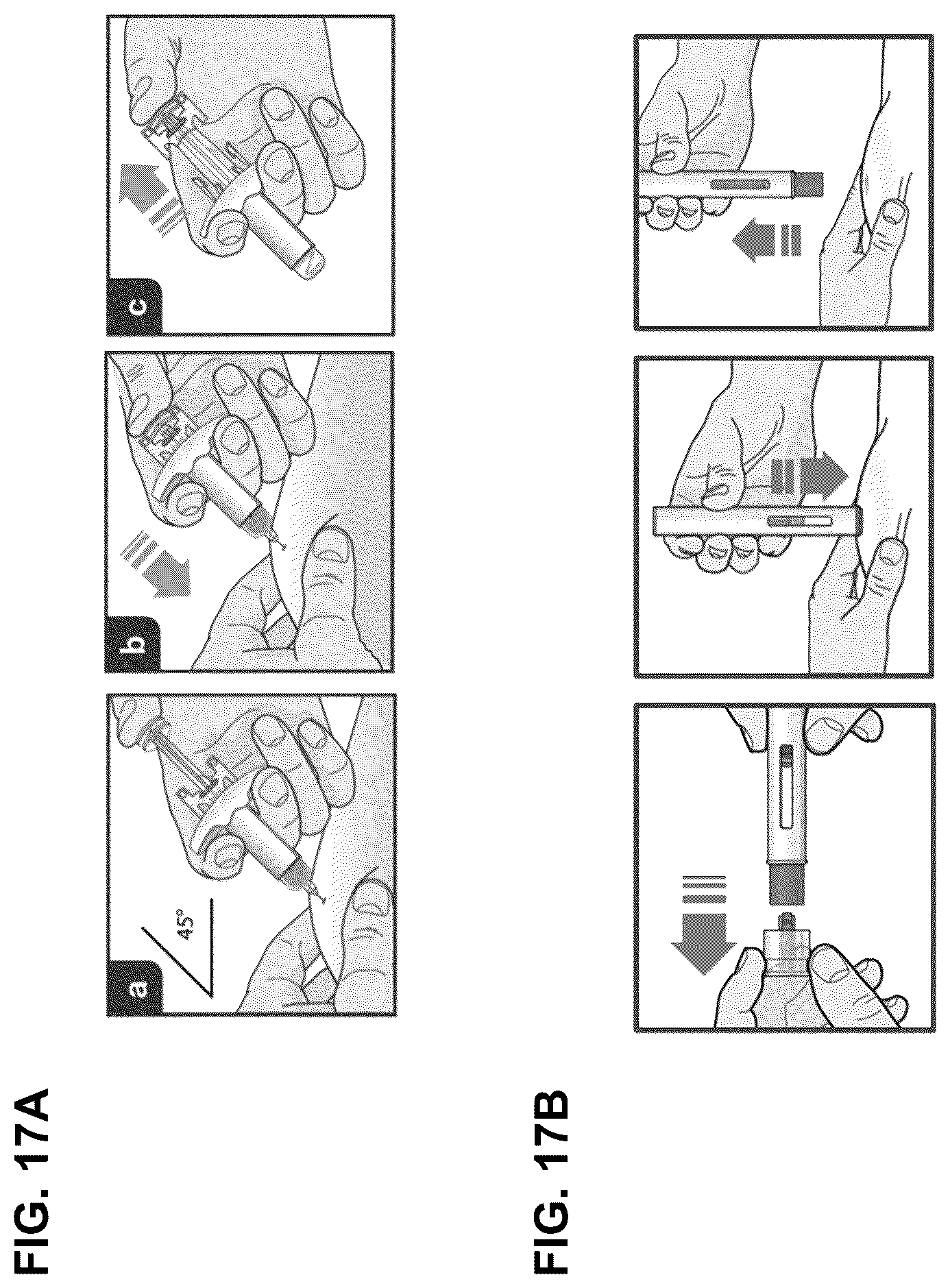 FIG. 17A

a

45°

b

c

FIG. 17B