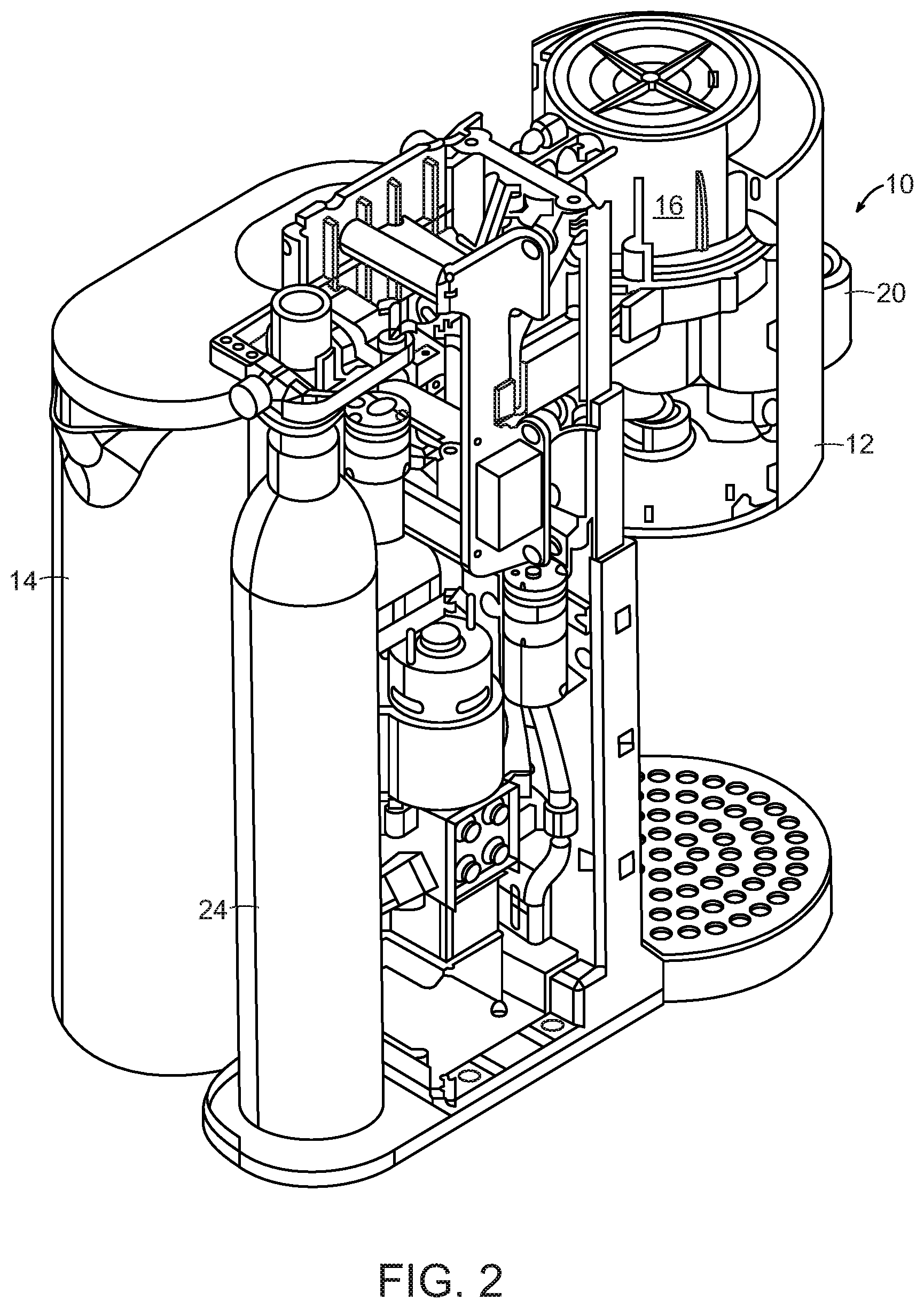 10

16

20

12

14

24

FIG. 2