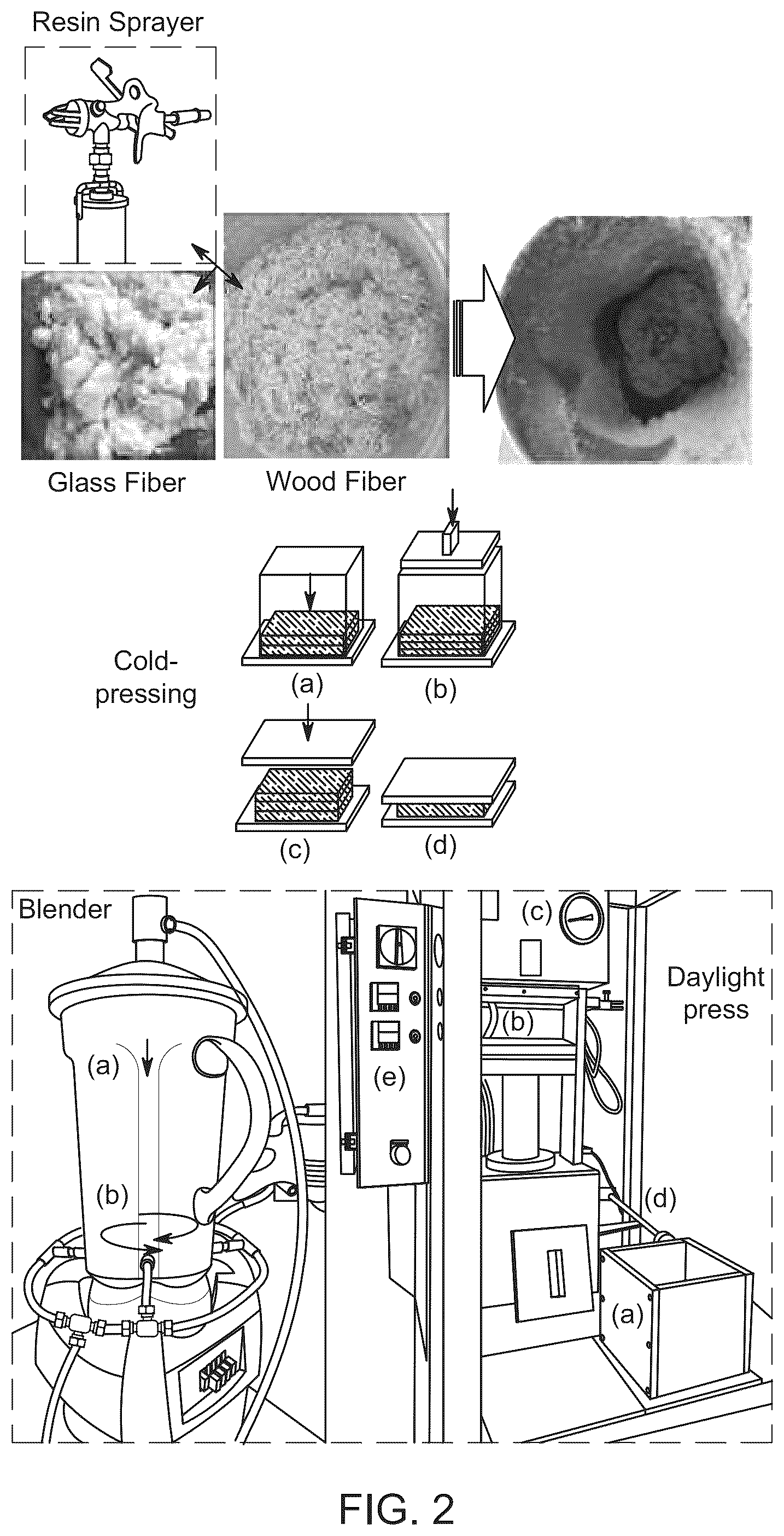 Resin Sprayer

Glass Fiber

Wood Fiber

Cold-pressing

(a)

(b)

(c)

(d)

Blender

(a)

(b)

(e)

(c)

(b)

Daylight press

(d)

(a)

FIG. 2