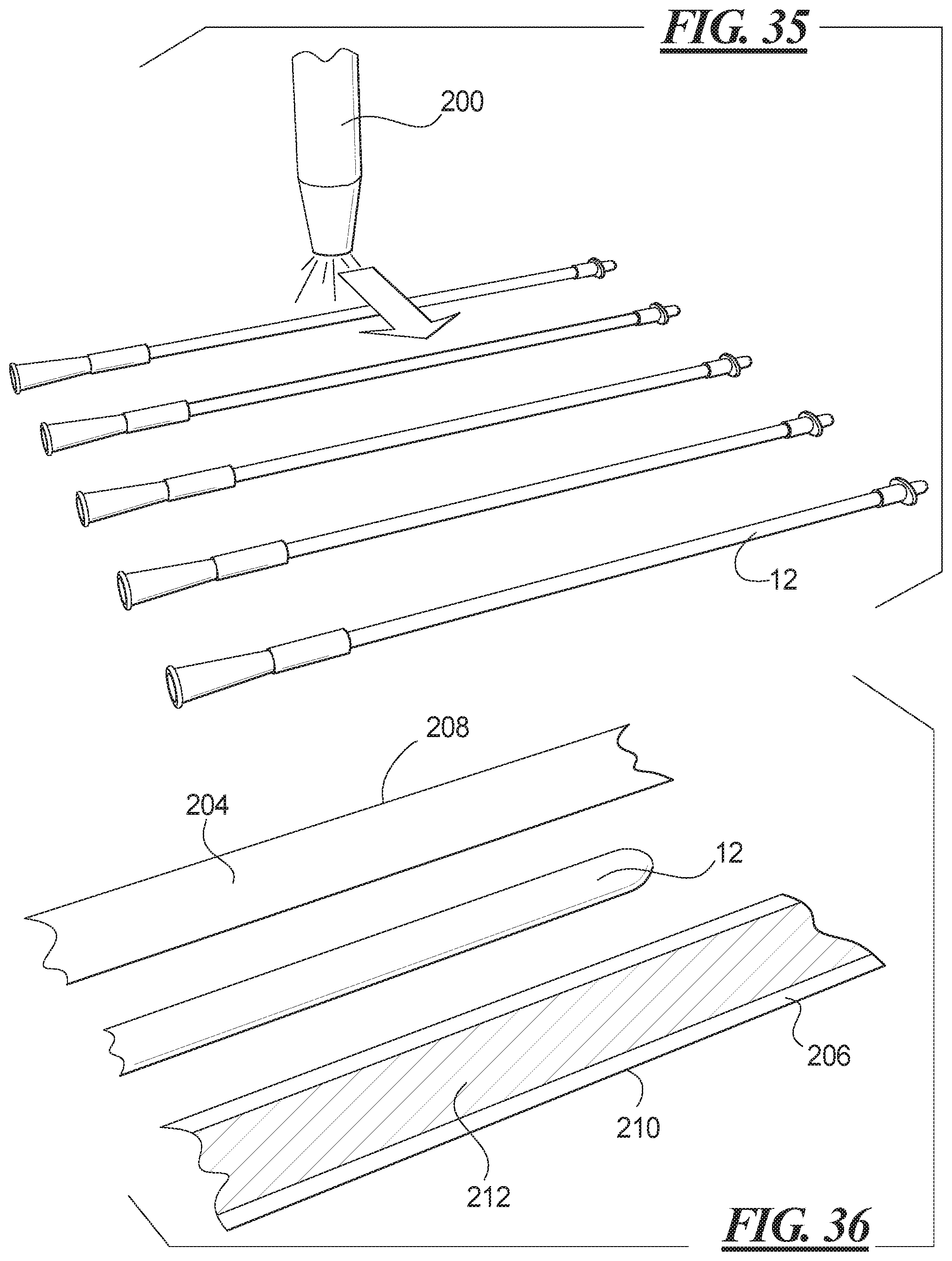 FIG. 35

200

12

208

204

12

206

210

212

FIG. 36