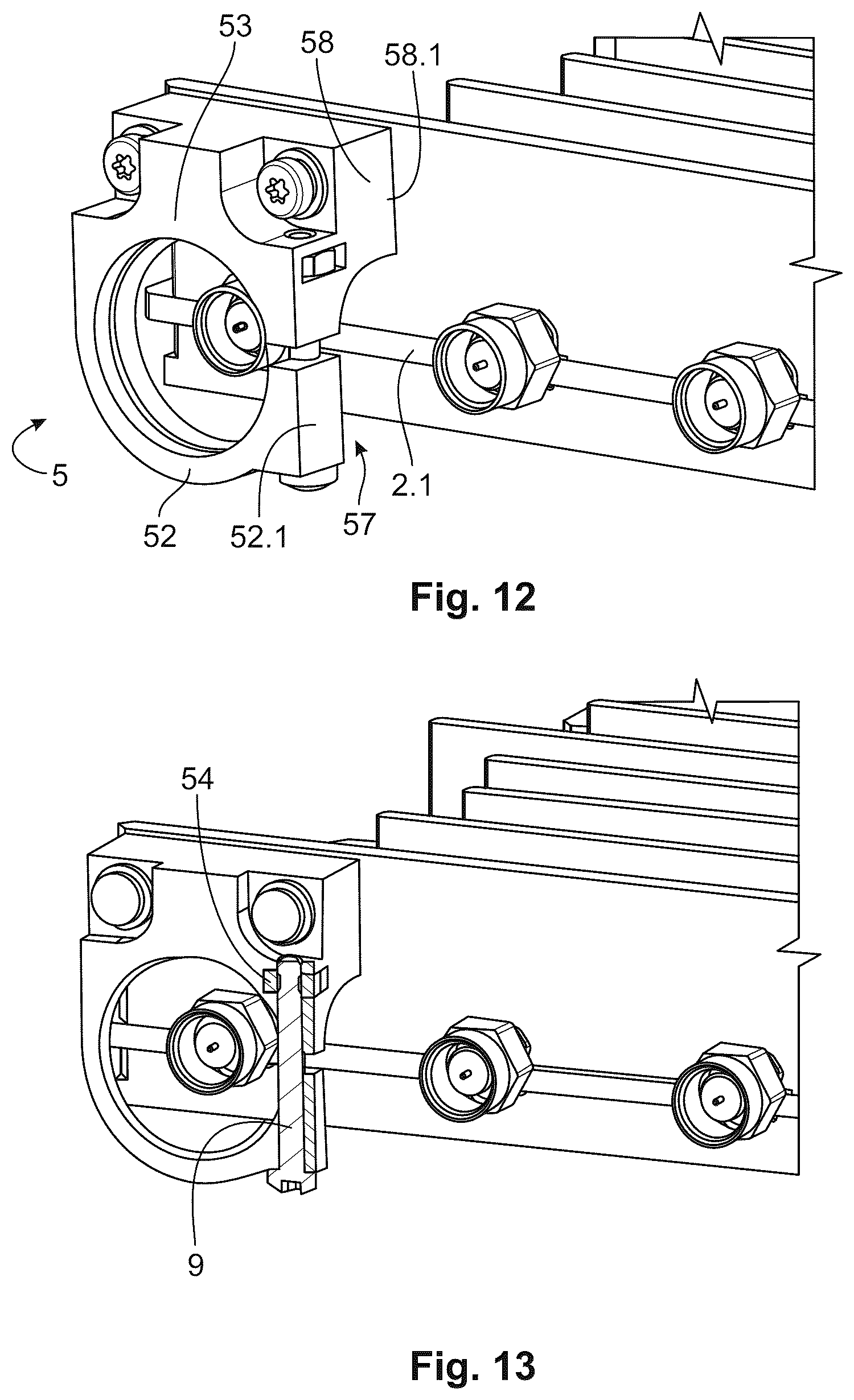 53
58
58.1
5
52
52.1
57
2.1

Fig. 12

54
9

Fig. 13