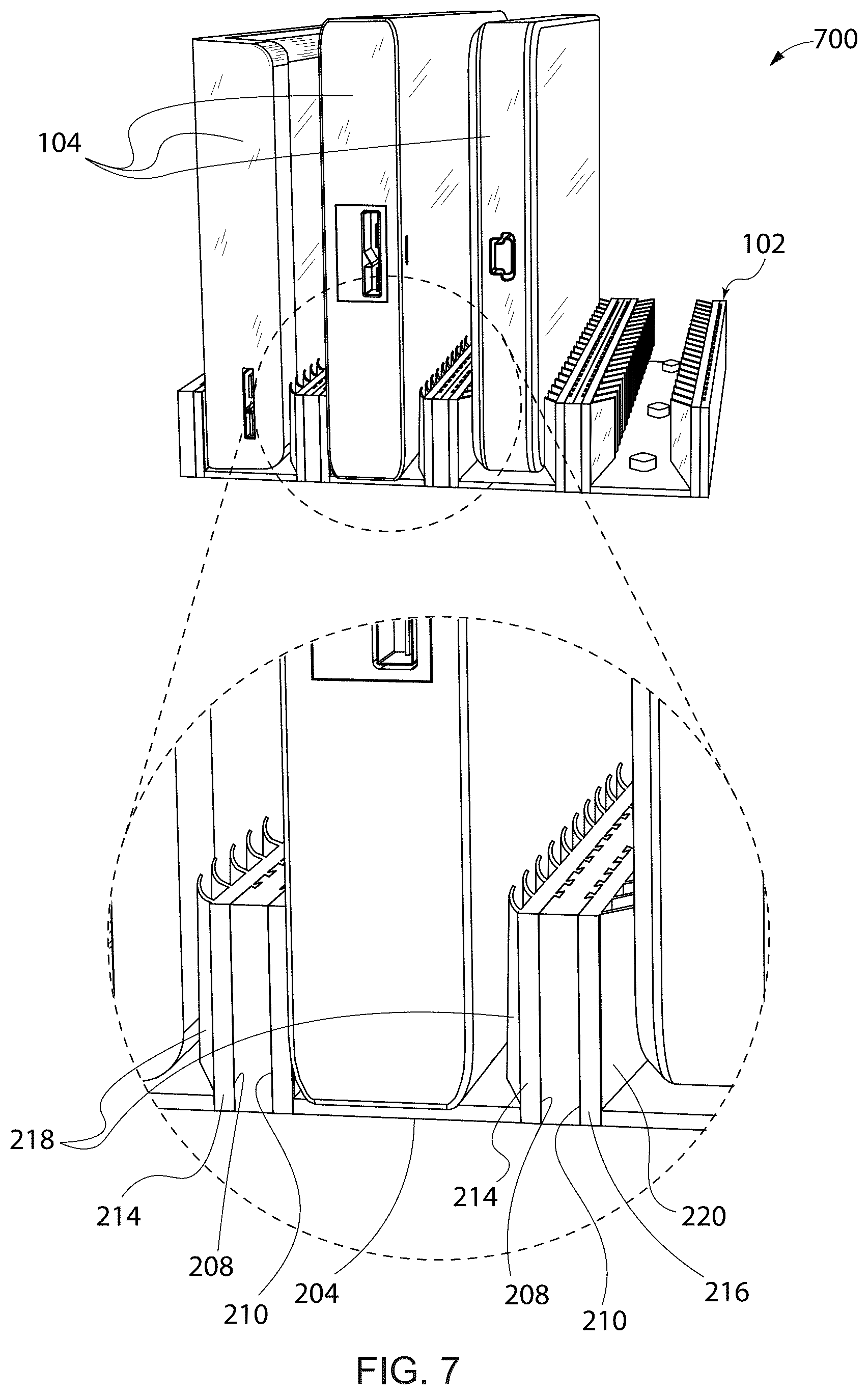 700

104

102

218

214

208

210

204

214

208

210

216

220

FIG. 7