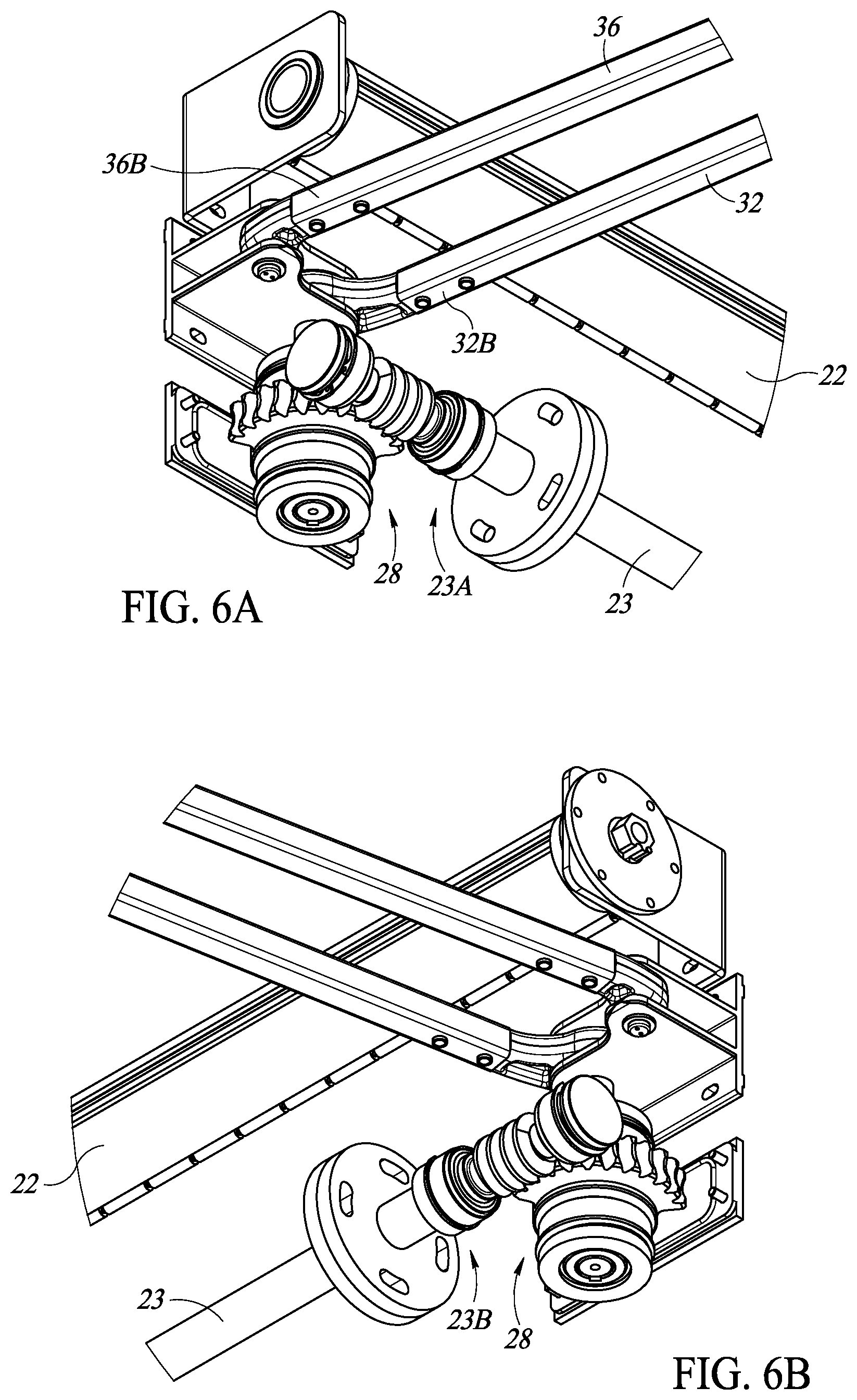 36

36B

32

32B

22

28

23A

23

FIG. 6A

22

23

23B

28

FIG. 6B