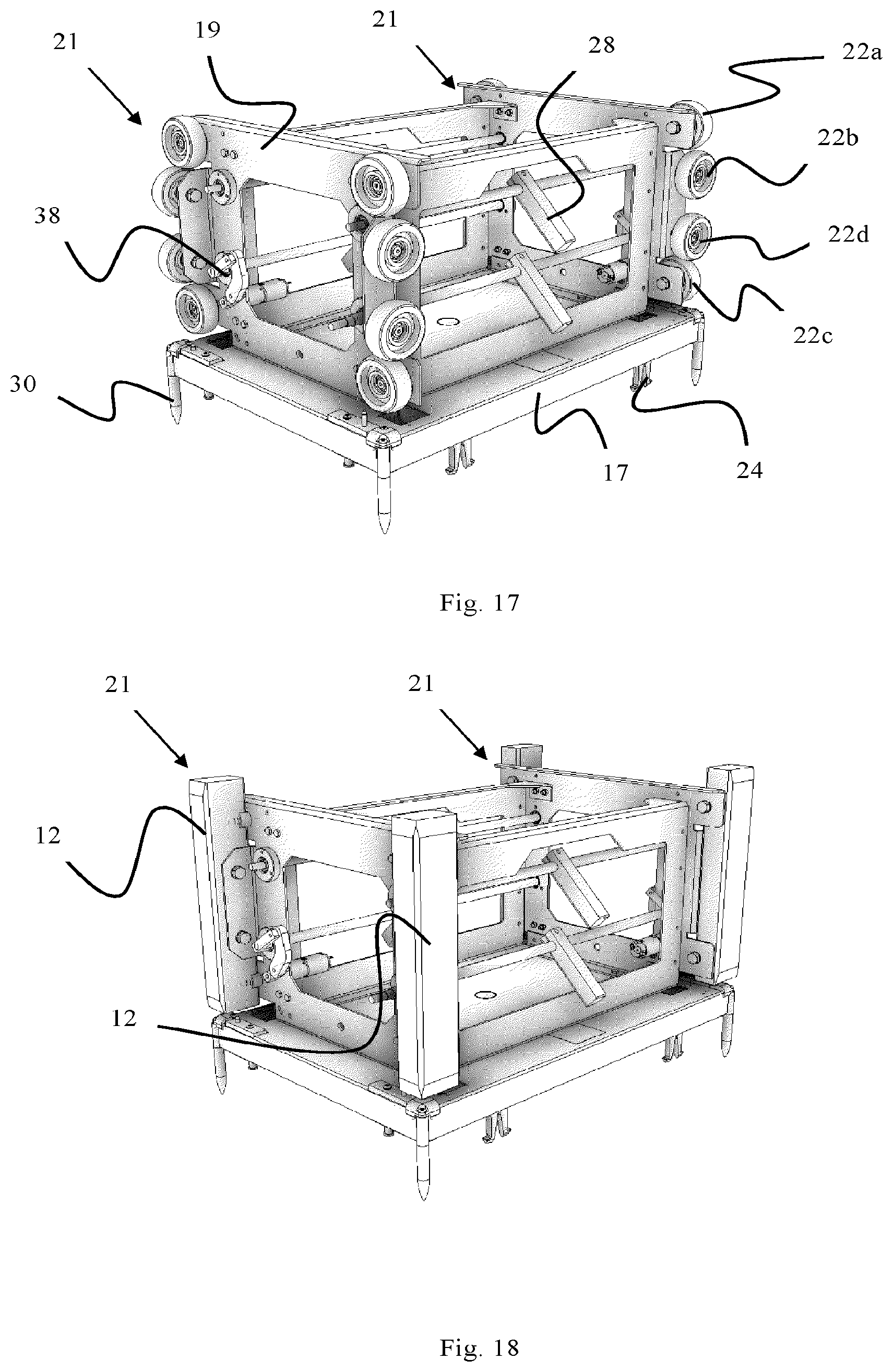 21

19

21

28

22a

22b

38

22d

22c

30

17

24

Fig. 17

21

21

12

12

Fig. 18