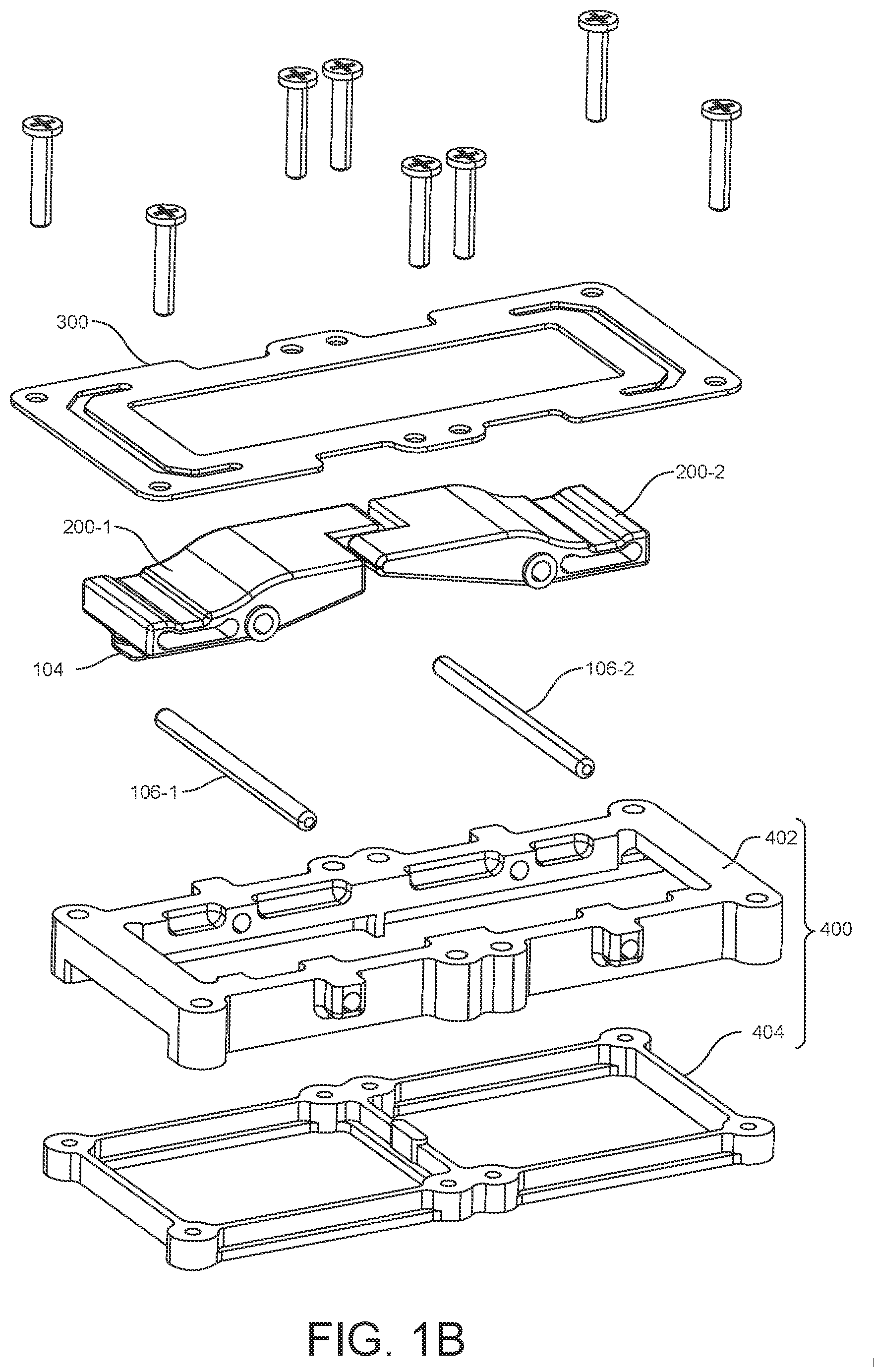 300

200-2

200-1

104

106-2

106-1

402

400

404

FIG. 1B