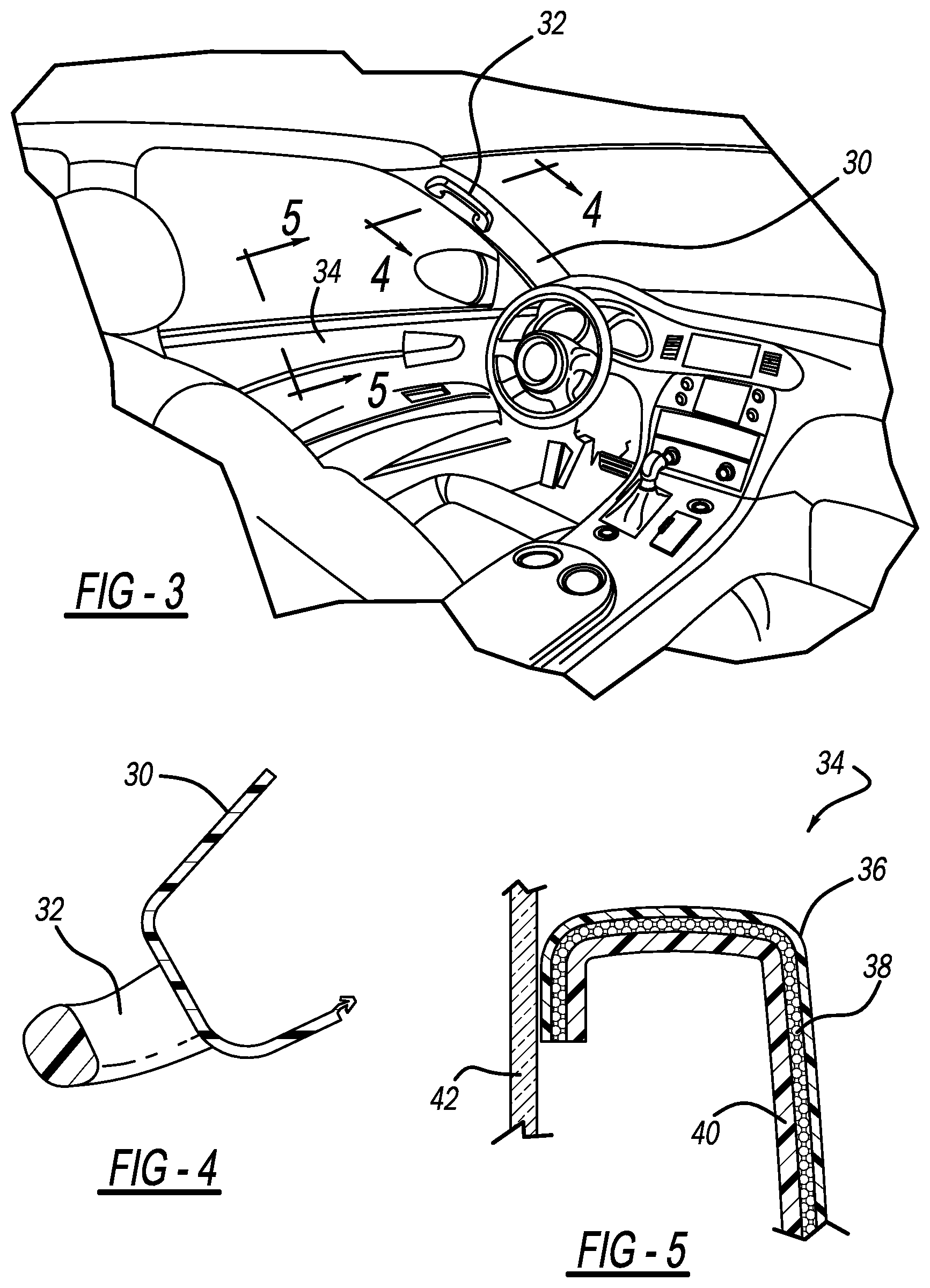 32
30
5
4
4
34
5
FIG - 3
30
32
FIG - 4
34
36
38
42
40
FIG - 5