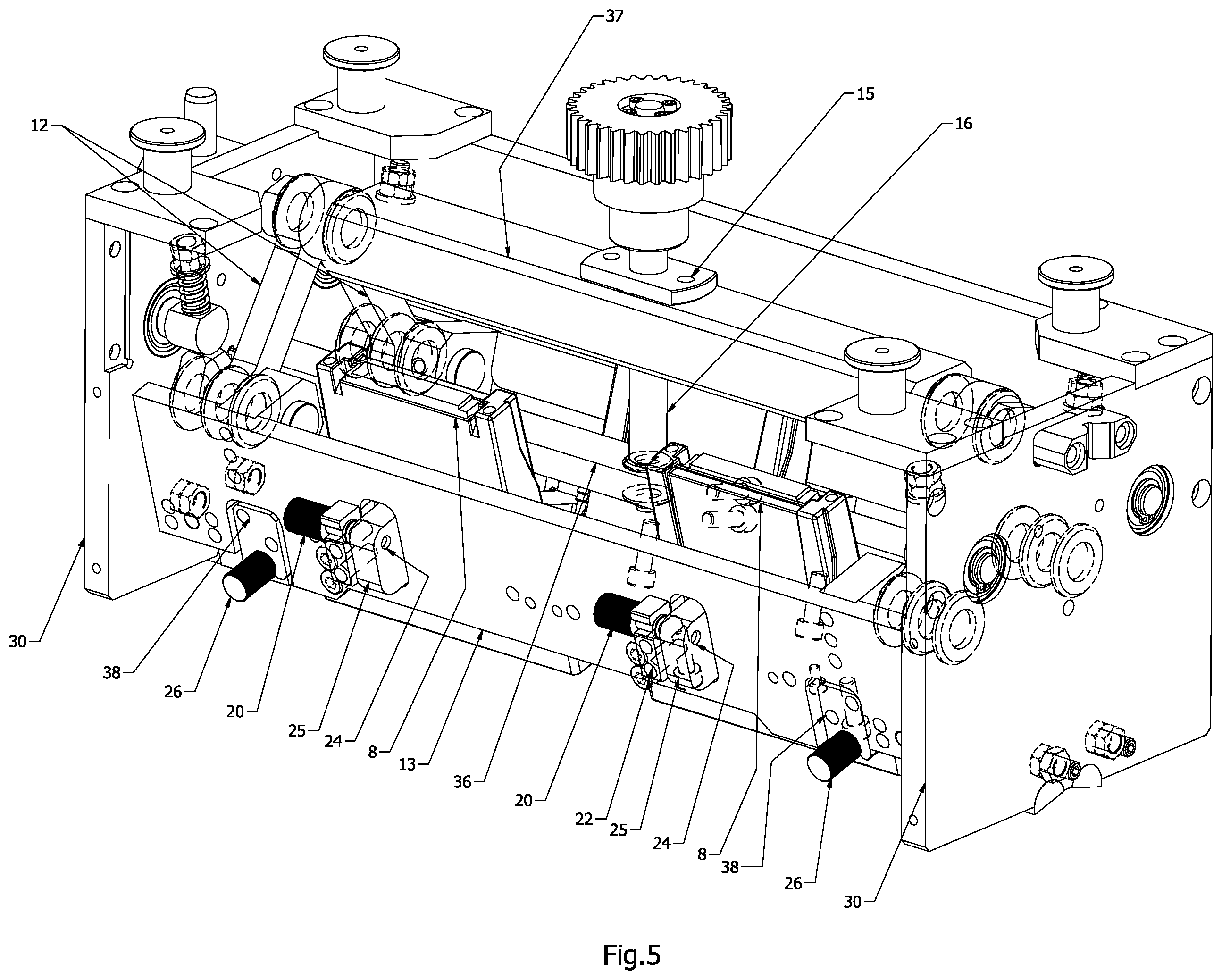 37
15
16
12
30
38
26
20
25
24
8
13
36
20
22
25
24
8
38
26
30

Fig.5