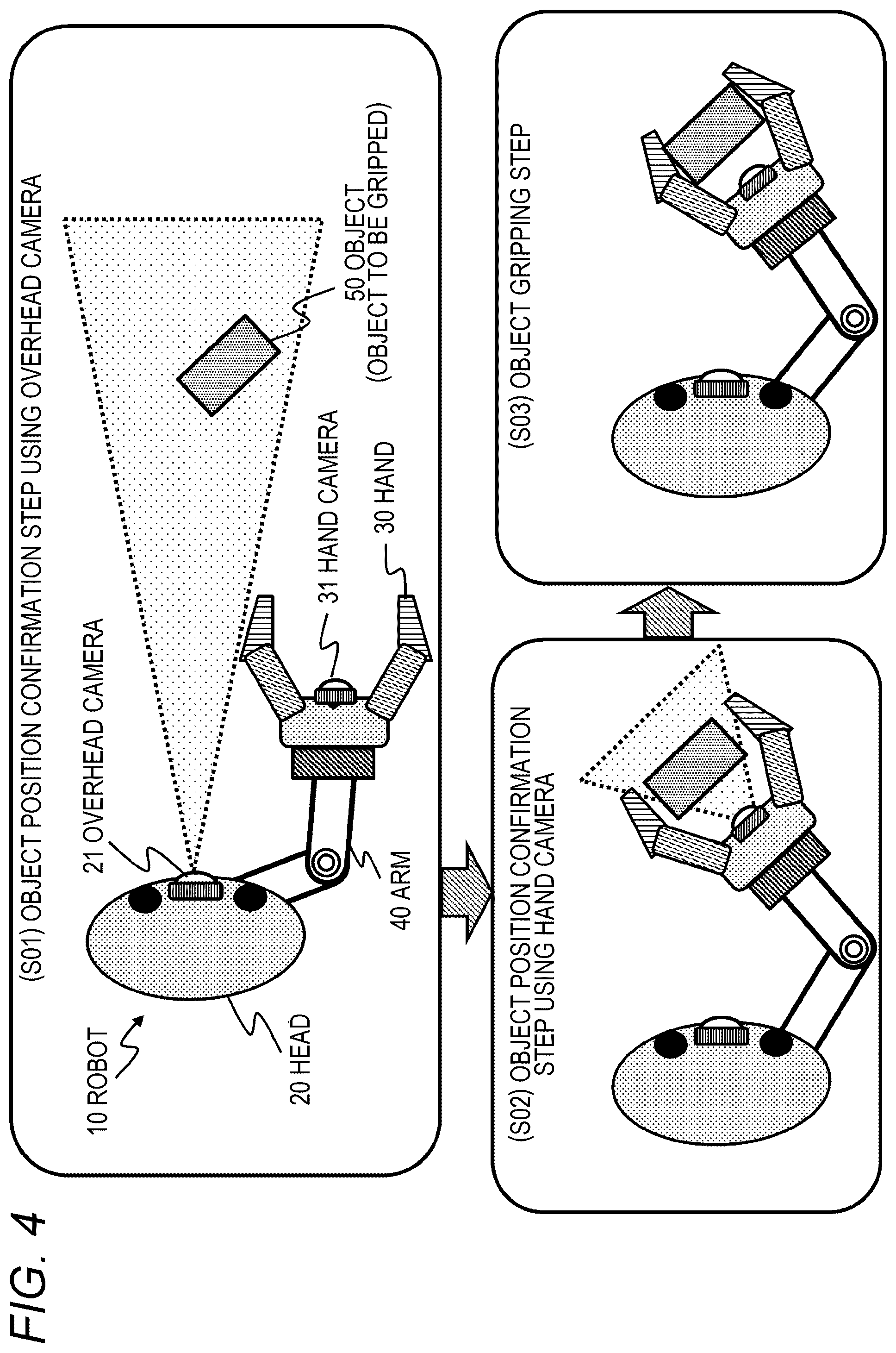 FIG. 4

(S01) OBJECT POSITION CONFIRMATION STEP USING OVERHEAD CAMERA

10 ROBOT

20 HEAD

21 OVERHEAD CAMERA

40 ARM

31 HAND CAMERA

30 HAND

50 OBJECT
(OBJECT TO BE GRIPPED)

(S02) OBJECT POSITION CONFIRMATION STEP USING HAND CAMERA

(S03) OBJECT GRIPPING STEP