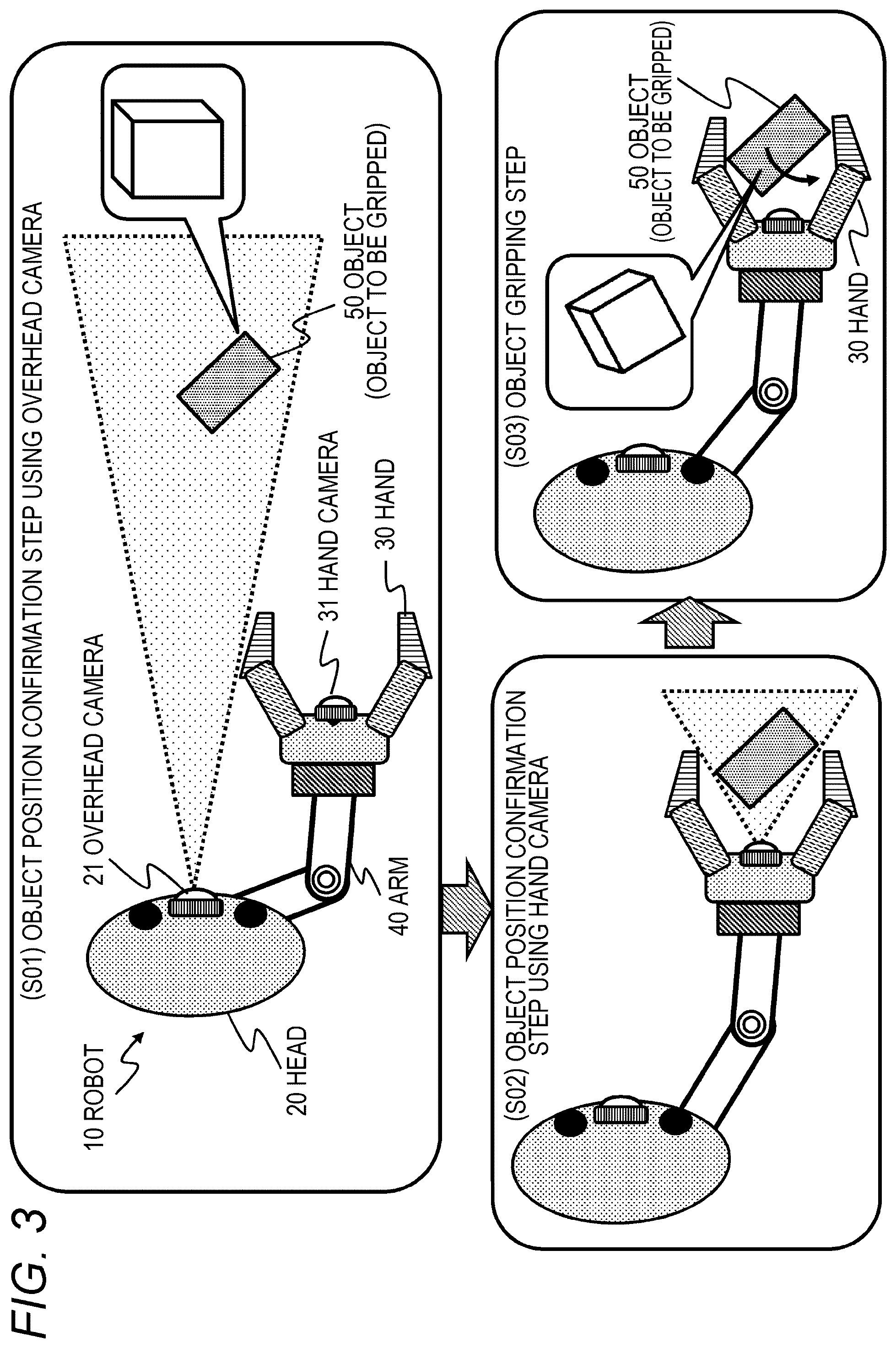 FIG. 3

(S01) OBJECT POSITION CONFIRMATION STEP USING OVERHEAD CAMERA

10 ROBOT

20 HEAD

21 OVERHEAD CAMERA

40 ARM

31 HAND CAMERA

30 HAND

50 OBJECT
(OBJECT TO BE GRIPPED)

(S02) OBJECT POSITION CONFIRMATION STEP USING HAND CAMERA

(S03) OBJECT GRIPPING STEP

50 OBJECT
(OBJECT TO BE GRIPPED)

30 HAND