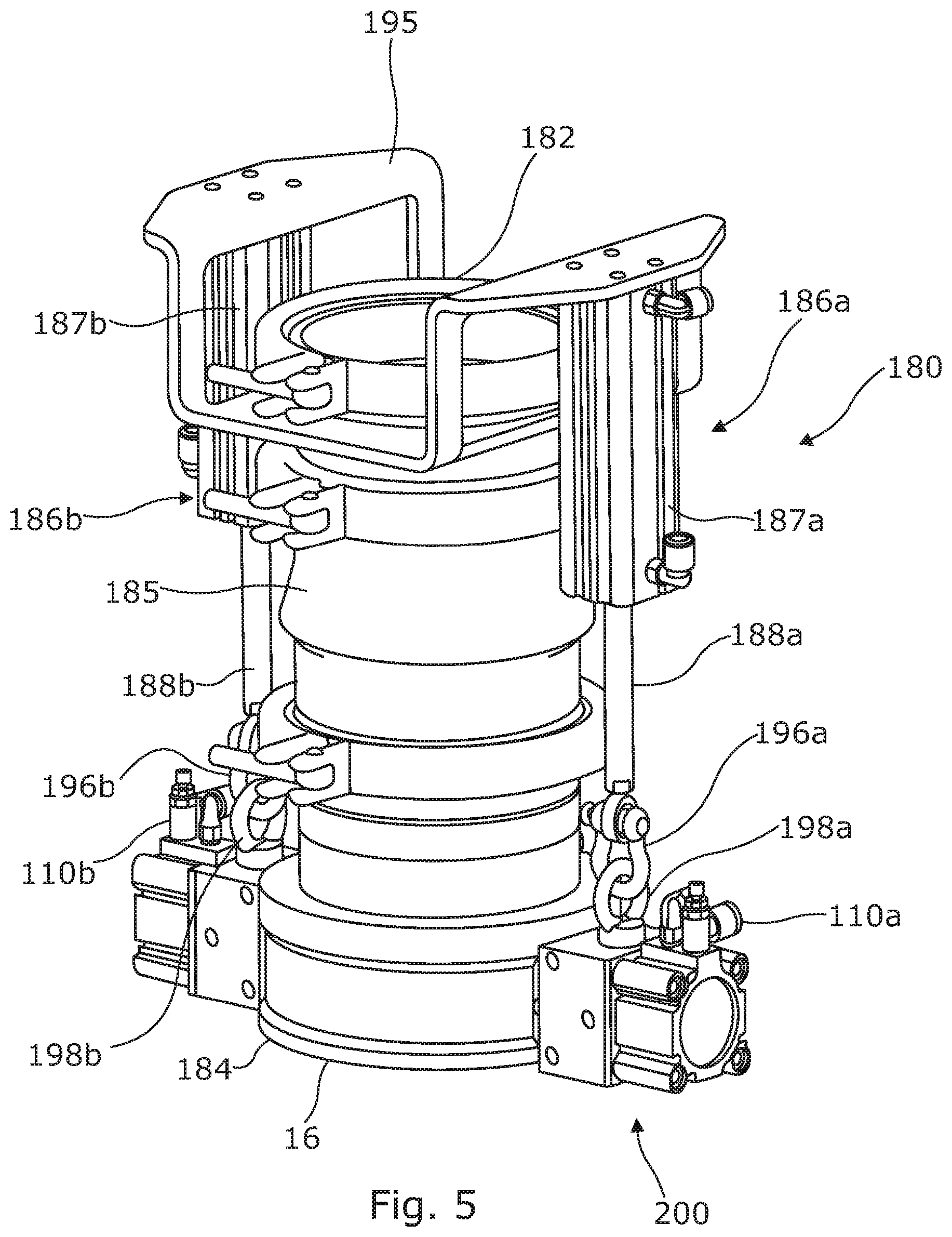 195
182
187b
186a
180
186b
187a
185
188a
188b
196a
196b
198a
110b
110a
198b
184
16
Fig. 5
200