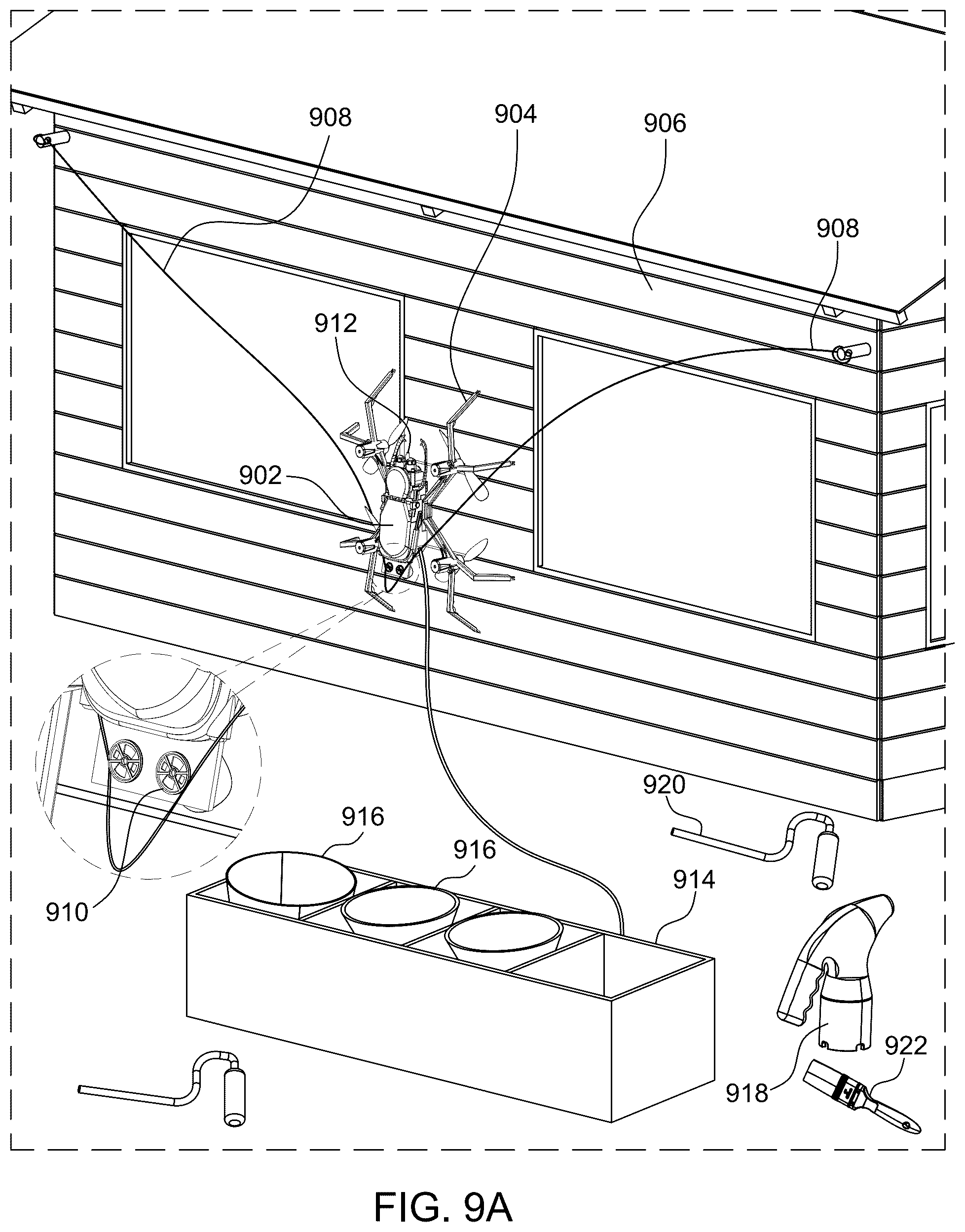 908
904
906
908
912
902
920
916
916
914
910
918
922
FIG. 9A